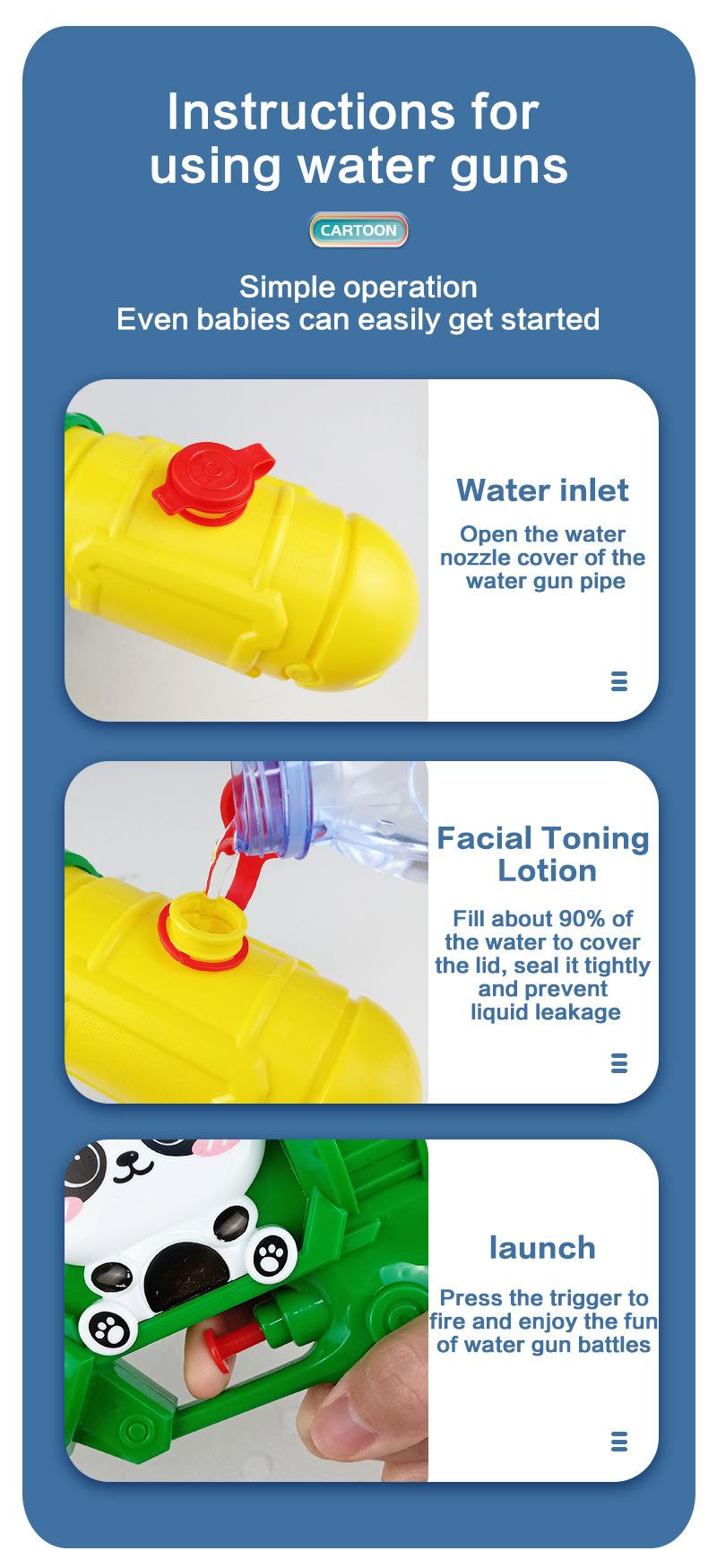 Instructions for using water guns

CARTOON

Simple operation
Even babies can easily get started

Water inlet

Open the water nozzle cover of the water gun pipe

Facial Toning Lotion

Fill about 90% of the water to cover the lid, seal it tightly and prevent liquid leakage

launch

Press the trigger to fire and enjoy the fun of water gun battles