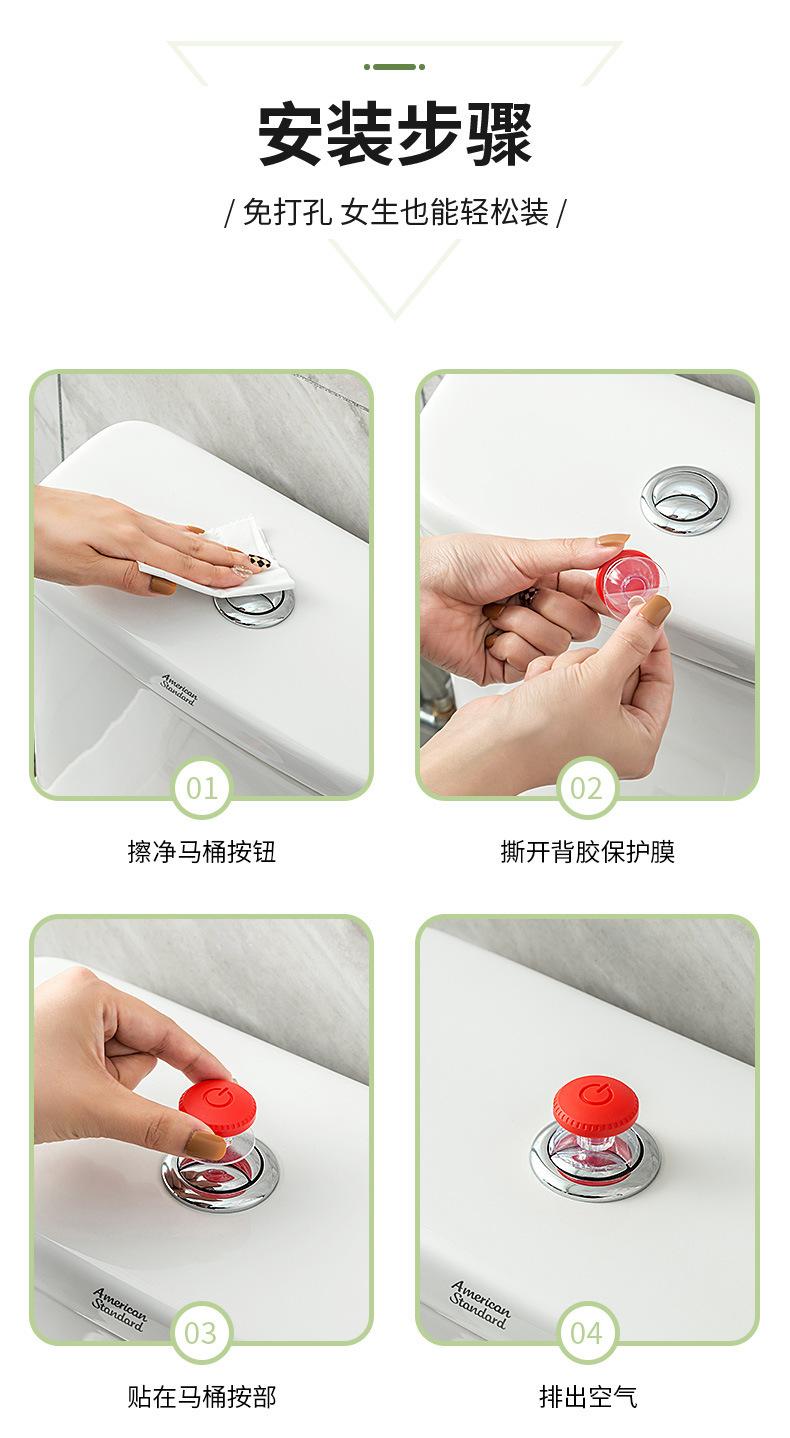 安装步骤

/ 免打孔 女生也能轻松装 /

American Standard

01

擦净马桶按钮

02

撕开背胶保护膜

American Standard

03

贴在马桶按部

American Standard

04

排出空气