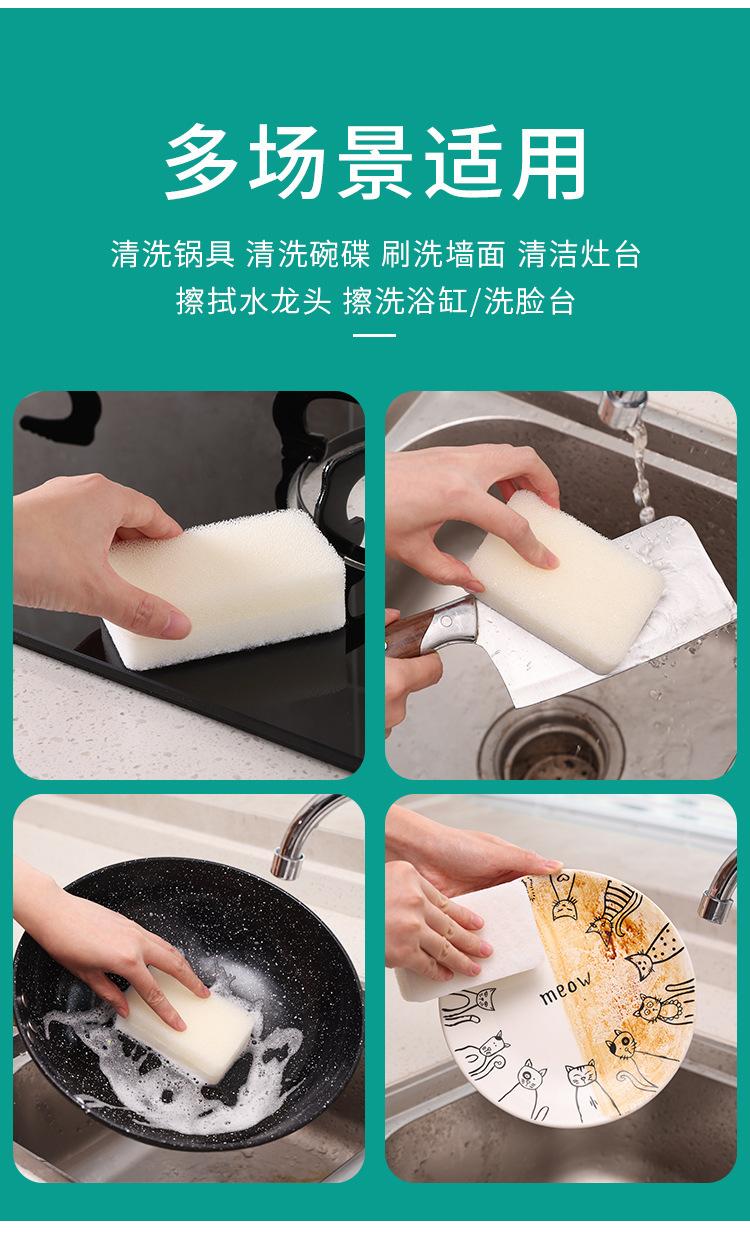 多场景适用

清洗锅具 清洗碗碟 刷洗墙面 清洁灶台
擦拭水龙头 擦洗浴缸/洗脸台

meow