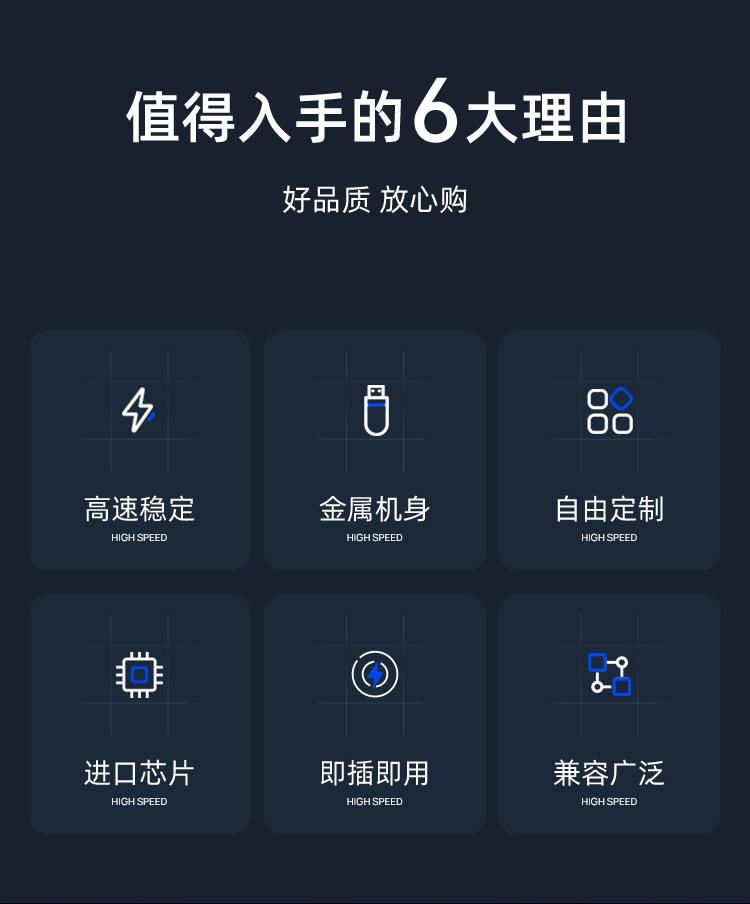 值得入手的6大理由

好品质 放心购

高速稳定
HIGH SPEED

金属机身
HIGH SPEED

自由定制
HIGH SPEED

进口芯片
HIGH SPEED

即插即用
HIGH SPEED

兼容广泛
HIGH SPEED