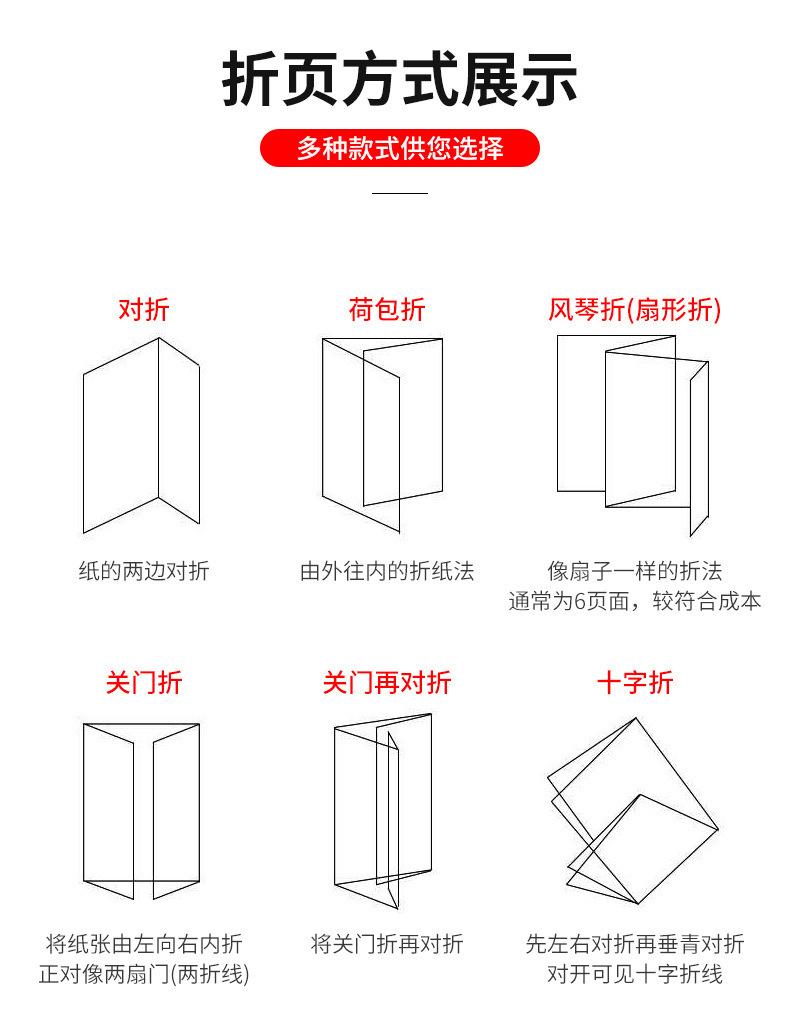 折页方式展示

多种款式供您选择

对折

纸的两边对折

荷包折

由外往内的折纸法

风琴折(扇形折)

像扇子一样的折法
通常为6页面，较符合成本

关门折

将纸张由左向右内折
正对像两扇门(两折线)

关门再对折

将关门折再对折

十字折

先左右对折再垂青对折
对开可见十字折线