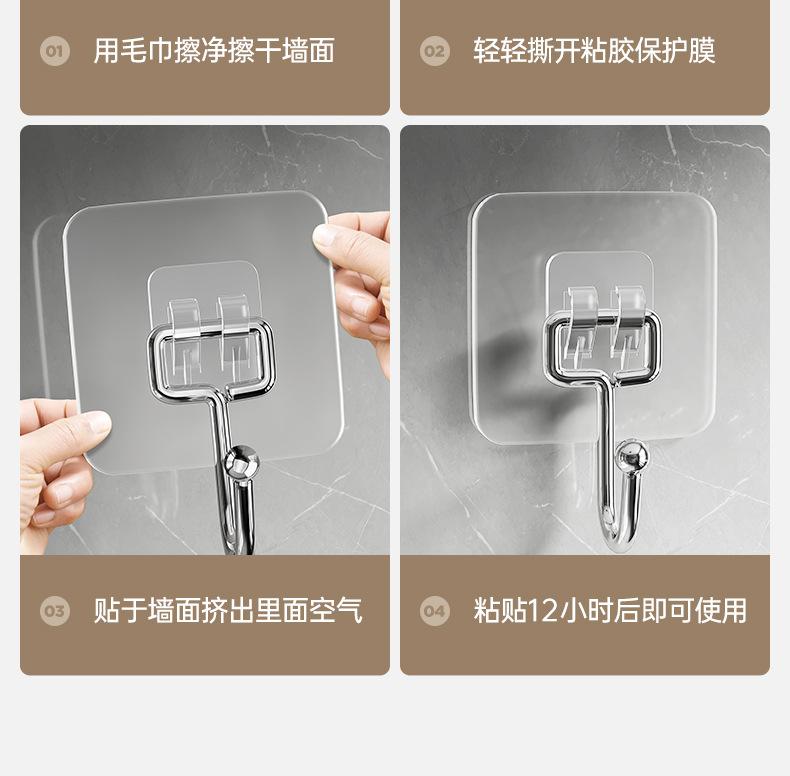 01 用毛巾擦净擦干墙面

02 轻轻撕开粘胶保护膜

03 贴于墙面挤出里面空气

04 粘贴12小时后即可使用