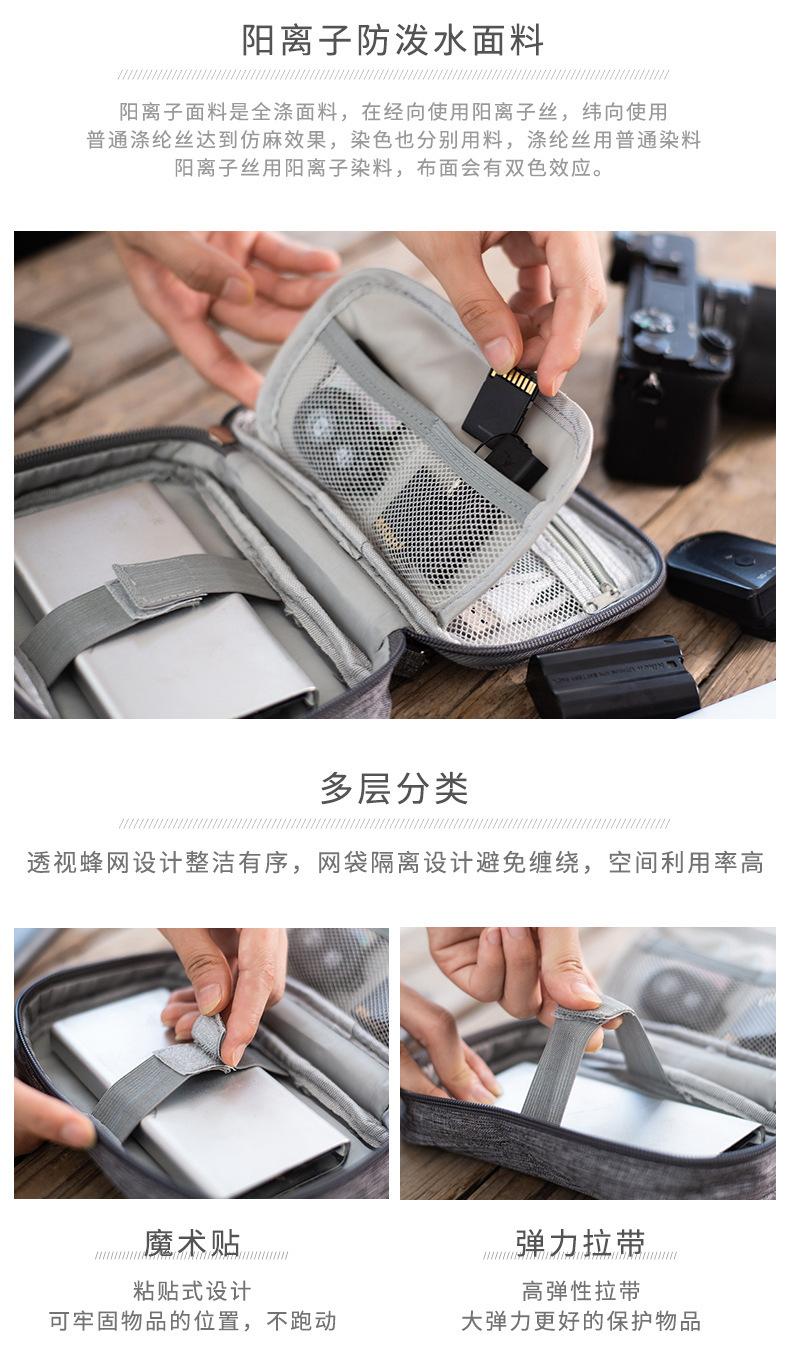 阳离子防泼水面料

阳离子面料是全涤面料，在经向使用阳离子丝，纬向使用普通涤纶丝达到仿麻效果，染色也分别用料，涤纶丝用普通染料阳离子丝用阳离子染料，布面会有双色效应。

多层分类

透视蜂网设计整洁有序，网袋隔离设计避免缠绕，空间利用率高

魔术贴

粘贴式设计
可牢固物品的位置，不跑动

弹力拉带

高弹性拉带
大弹力更好的保护物品