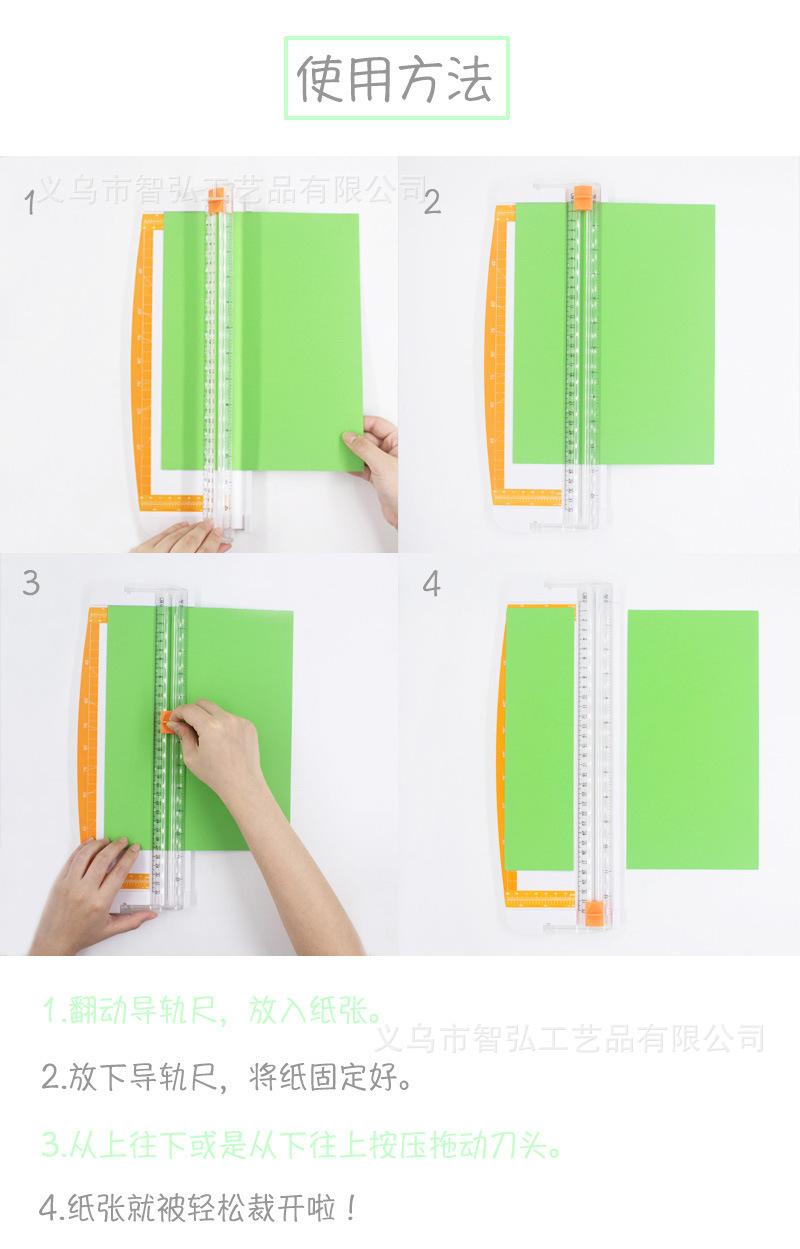 使用方法

义乌市智弘工艺品有限公司

1

2

3

4

1.翻动导轨尺，放入纸张。

义乌市智弘工艺品有限公司

2.放下导轨尺，将纸固定好。

3.从上往下或是从下往上按压拖动刀头。

4.纸张就被轻松裁开啦！