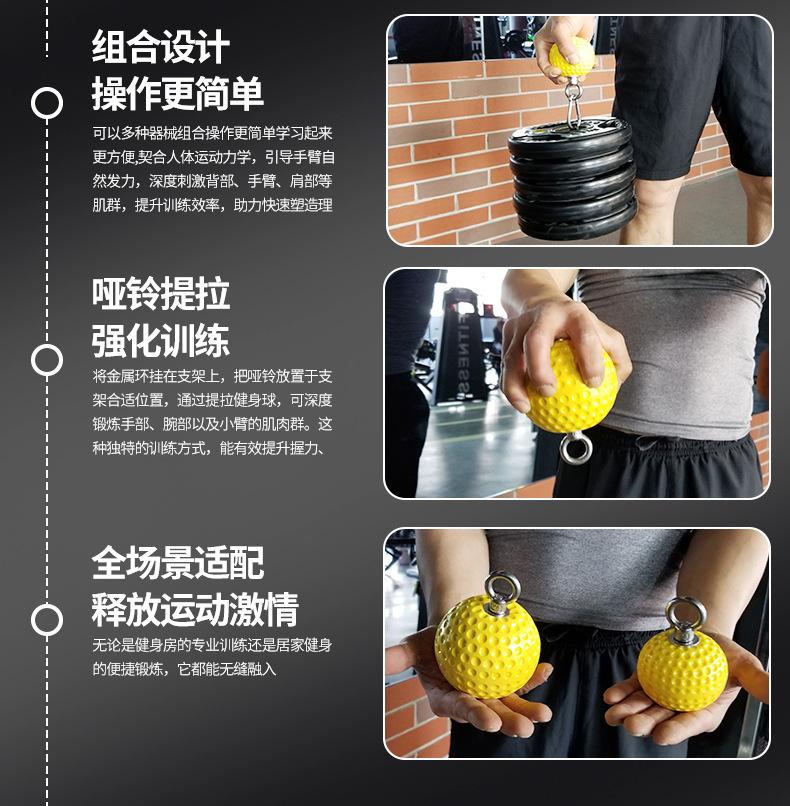 组合设计
操作更简单

可以多种器械组合操作更简单学习起来更方便,契合人体运动力学，引导手臂自然发力，深度刺激背部、手臂、肩部等肌群，提升训练效率，助力快速塑造理

哑铃提拉
强化训练

将金属环挂在支架上，把哑铃放置于支架合适位置，通过提拉健身球，可深度锻炼手部、腕部以及小臂的肌肉群。这种独特的训练方式，能有效提升握力、

全场景适配
释放运动激情

无论是健身房的专业训练还是居家健身的便捷锻炼，它都能无缝融入