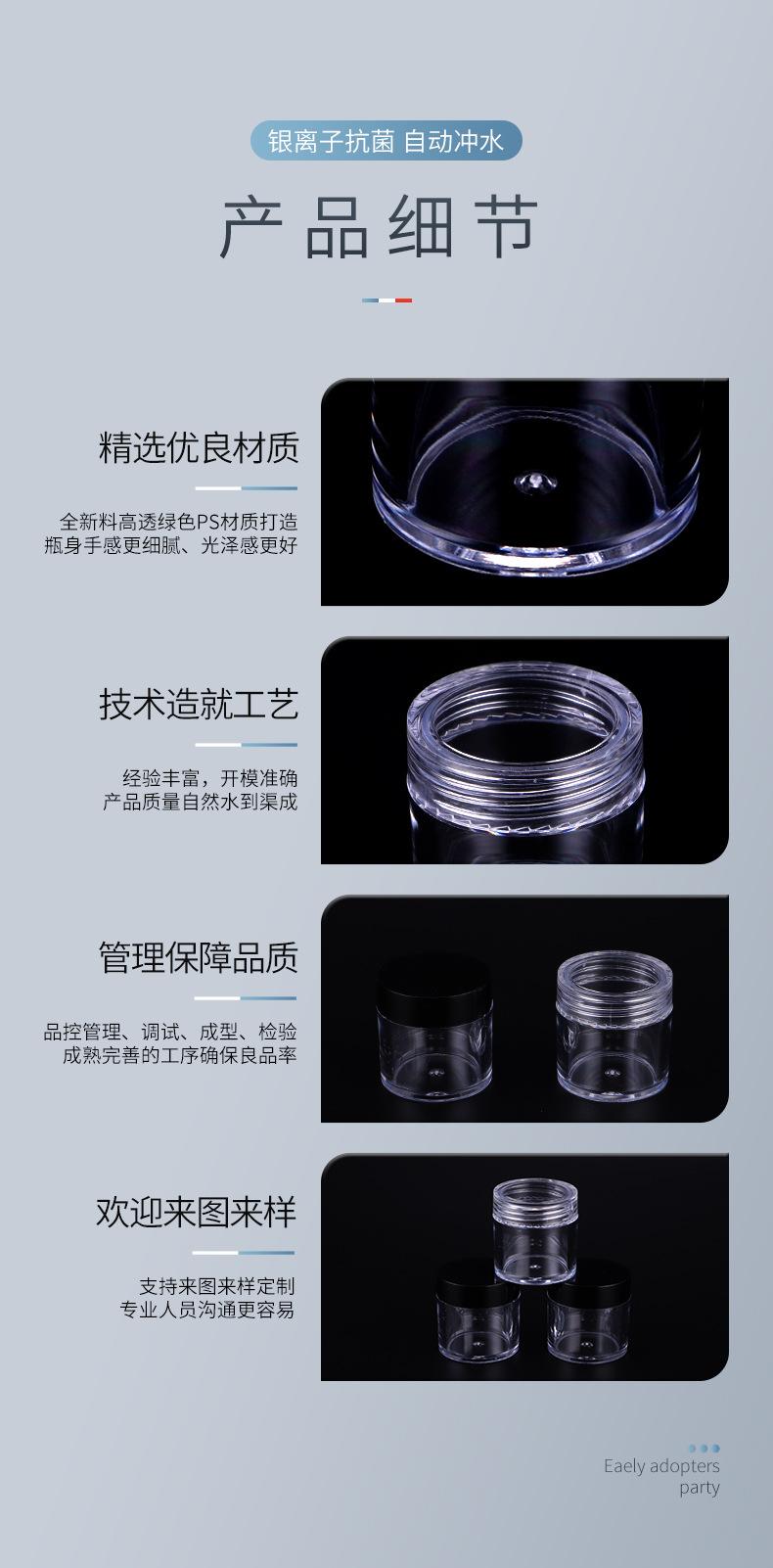 银离子抗菌 自动冲水

产品细节

精选优良材质

全新料高透绿色PS材质打造
瓶身手感更细腻、光泽感更好

技术造就工艺

经验丰富，开模准确
产品质量自然水到渠成

管理保障品质

品控管理、调试、成型、检验
成熟完善的工序确保良品率

欢迎来图来样

支持来图来样定制
专业人员沟通更容易

Eaely adopters
party