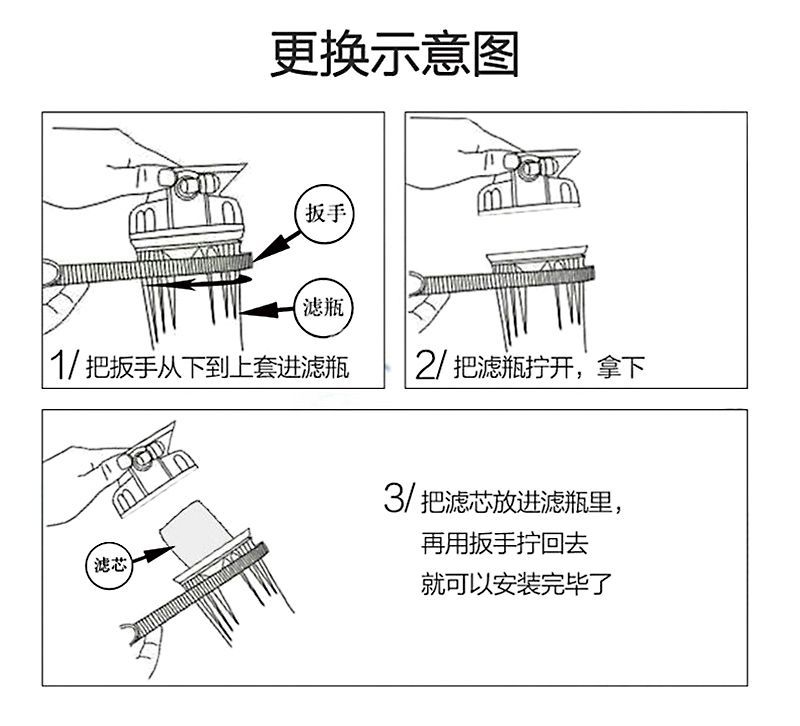 更换示意图

扳手

滤瓶

1/ 把扳手从下到上套进滤瓶

2/ 把滤瓶拧开，拿下

滤芯

3/ 把滤芯放进滤瓶里，
再用扳手拧回去
就可以安装完毕了