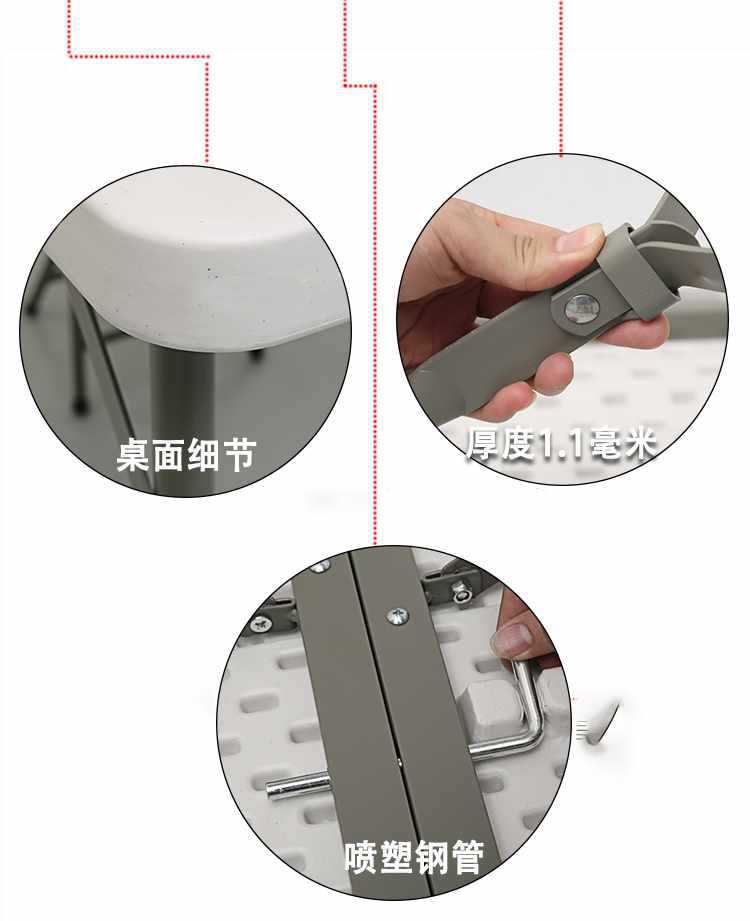 桌面细节

厚度1.1毫米

喷塑钢管