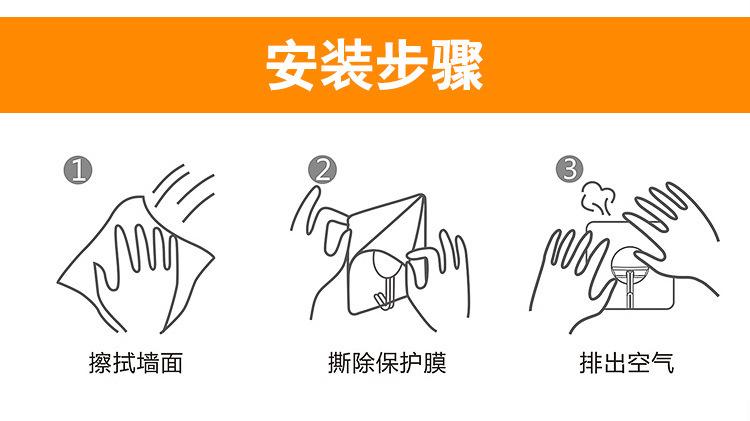 安装步骤

1
擦拭墙面

2
撕除保护膜

3
排出空气