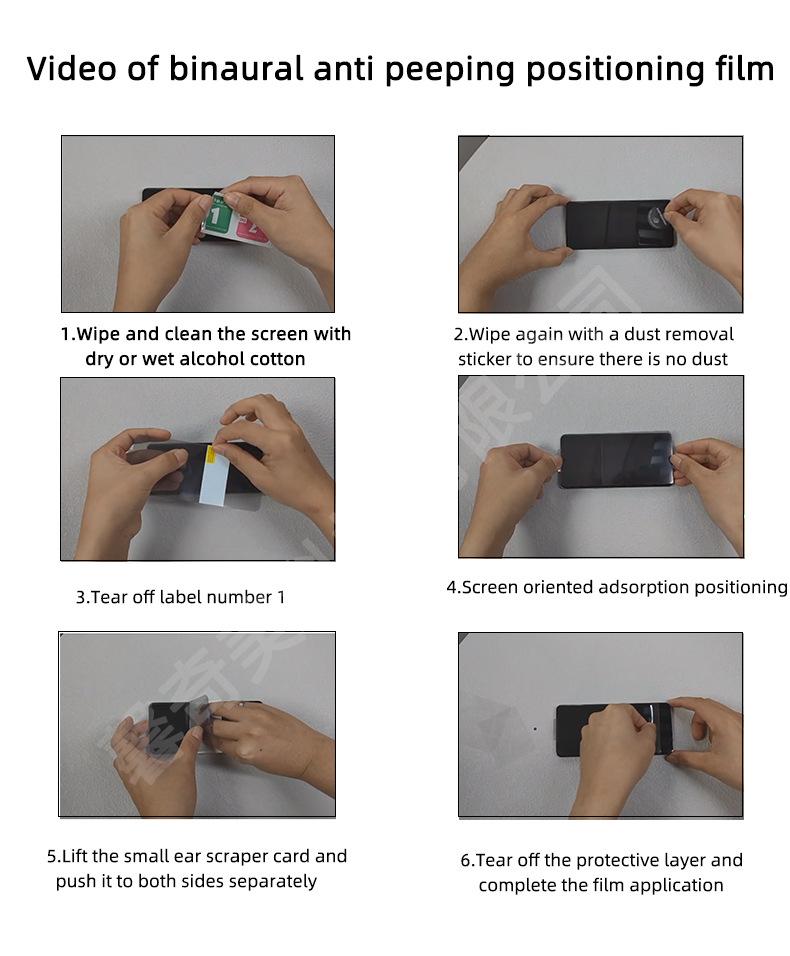 Video of binaural anti peeping positioning film

1
2

1.Wipe and clean the screen with dry or wet alcohol cotton

2.Wipe again with a dust removal sticker to ensure there is no dust

3.Tear off label number 1

4.Screen oriented adsorption positioning

5.Lift the small ear scraper card and push it to both sides separately

6.Tear off the protective layer and complete the film application