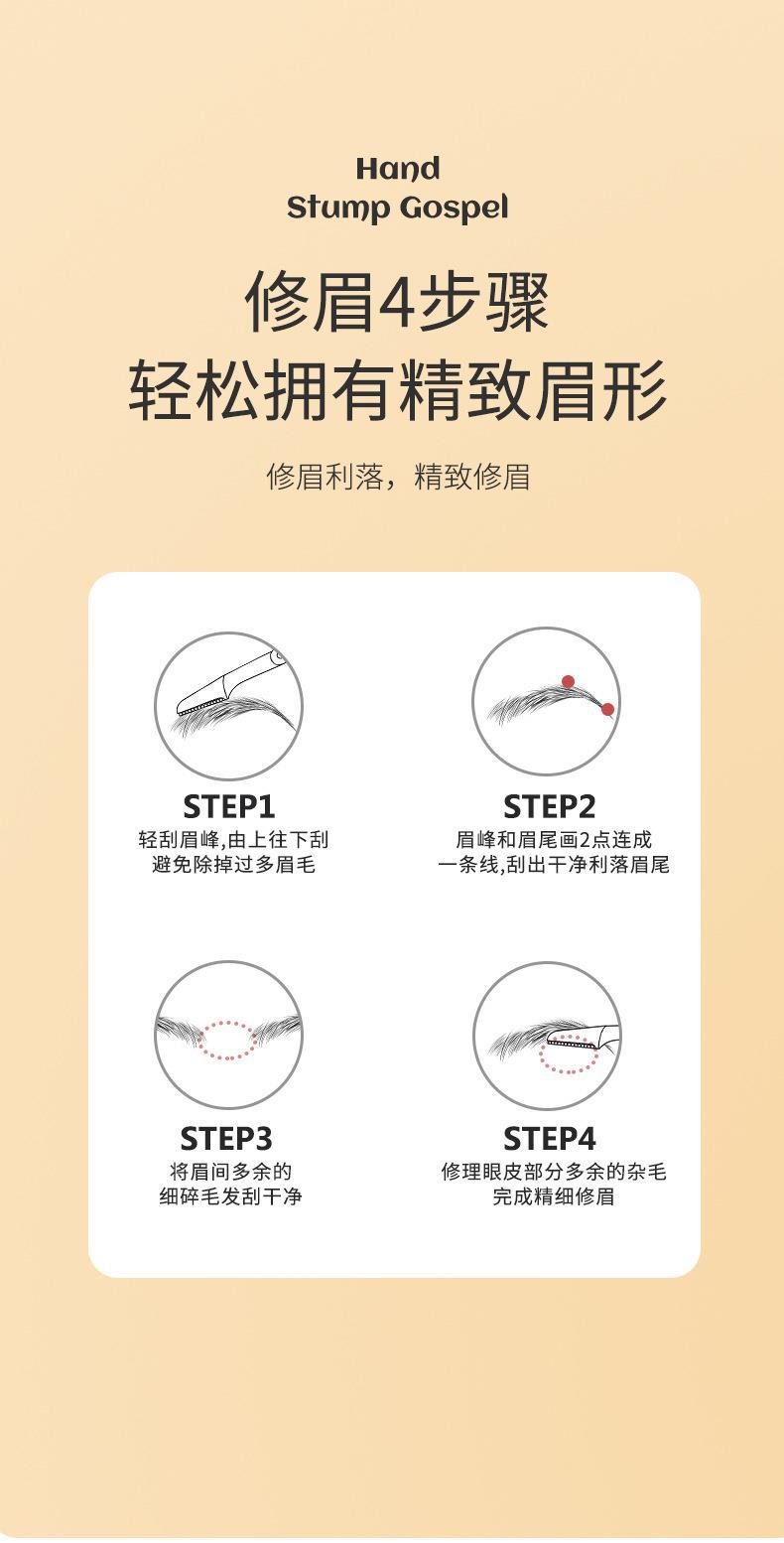 Hand
Stump Gospel

修眉4步骤
轻松拥有精致眉形

修眉利落，精致修眉

STEP1
轻刮眉峰,由上往下刮
避免除掉过多眉毛

STEP2
眉峰和眉尾画2点连成
一条线,刮出干净利落眉尾

STEP3
将眉间多余的
细碎毛发刮干净

STEP4
修理眼皮部分多余的杂毛
完成精细修眉