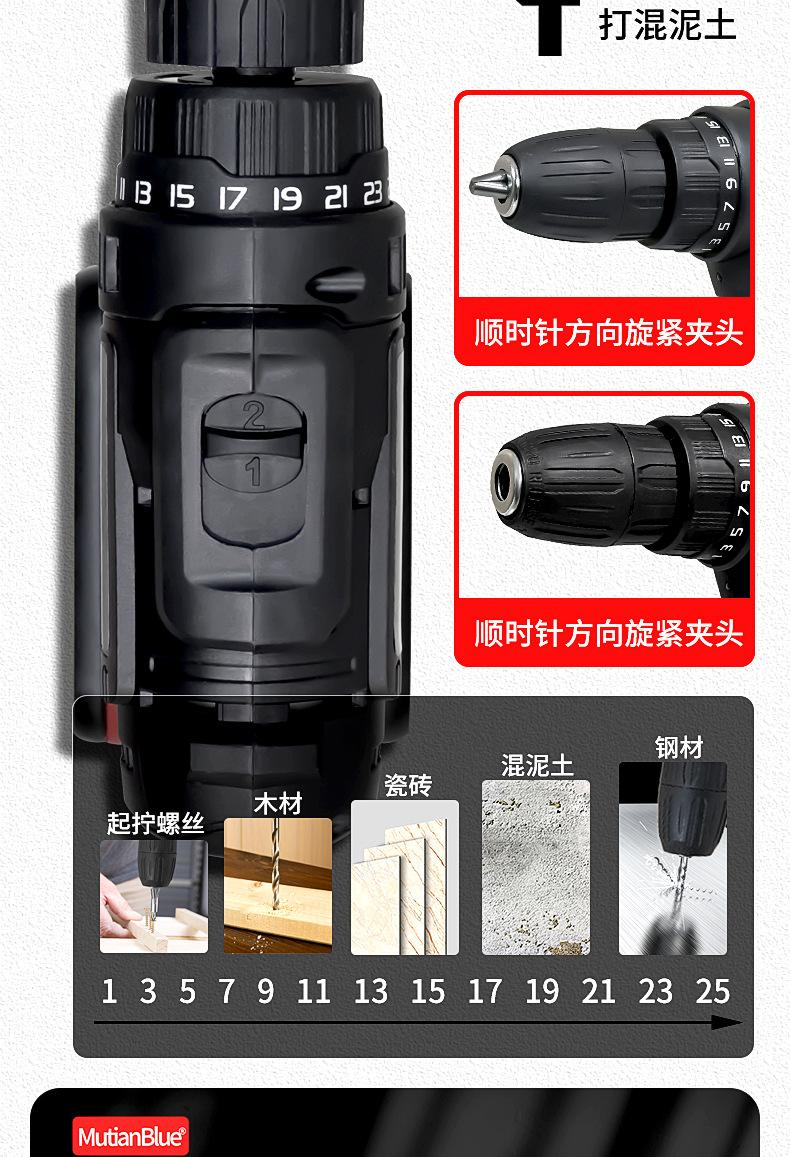 打混泥土

11 13 15 17 19 21 23

2
1

顺时针方向旋紧夹头

顺时针方向旋紧夹头

起拧螺丝
木材
瓷砖
混泥土
钢材

1 3 5 7 9 11 13 15 17 19 21 23 25

MutianBlue®