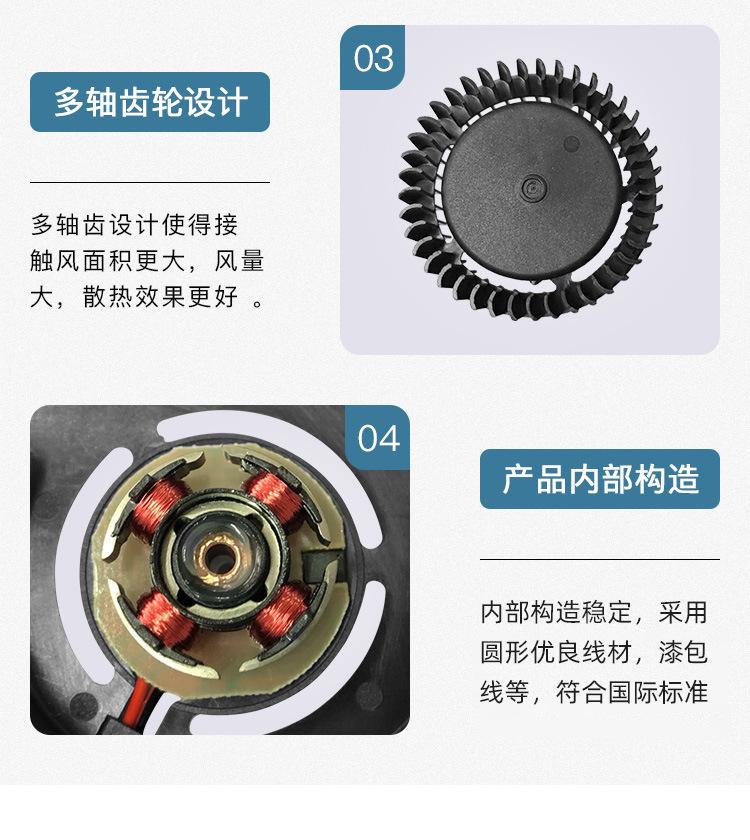 多轴齿轮设计

多轴齿设计使得接触风面积更大，风量大，散热效果更好 。

03

04

产品内部构造

内部构造稳定，采用圆形优良线材，漆包线等，符合国际标准