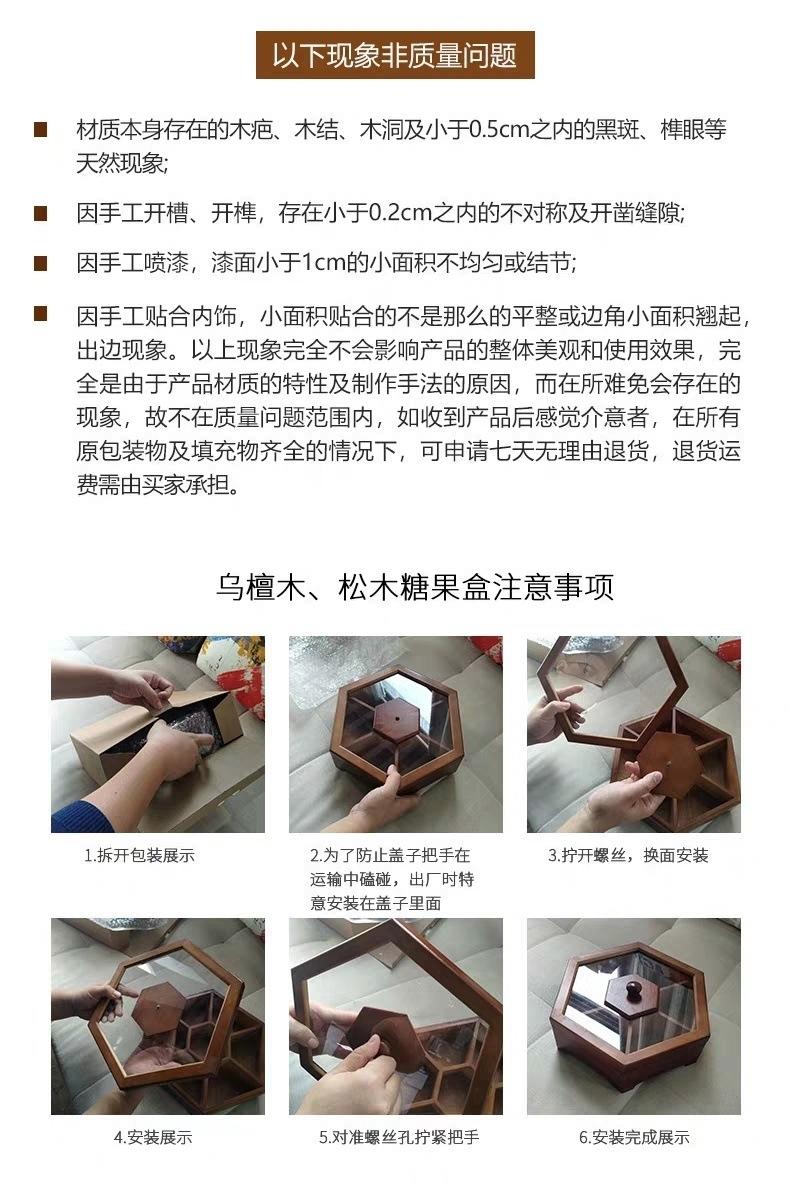 以下现象非质量问题

材质本身存在的木疤、木结、木洞及小于0.5cm之内的黑斑、榫眼等天然现象;

因手工开槽、开榫，存在小于0.2cm之内的不对称及开凿缝隙;

因手工喷漆，漆面小于1cm的小面积不均匀或结节;

因手工贴合内饰，小面积贴合的不是那么的平整或边角小面积翘起，出边现象。以上现象完全不会影响产品的整体美观和使用效果，完全是由于产品材质的特性及制作手法的原因，而在所难免会存在的现象，故不在质量问题范围内，如收到产品后感觉介意者，在所有原包装物及填充物齐全的情况下，可申请七天无理由退货，退货运费需由买家承担。

乌檀木、松木糖果盒注意事项

1.拆开包装展示

2.为了防止盖子把手在运输中磕碰，出厂时特意安装在盖子里面

3.拧开螺丝，换面安装

4.安装展示

5.对准螺丝孔拧紧把手

6.安装完成展示