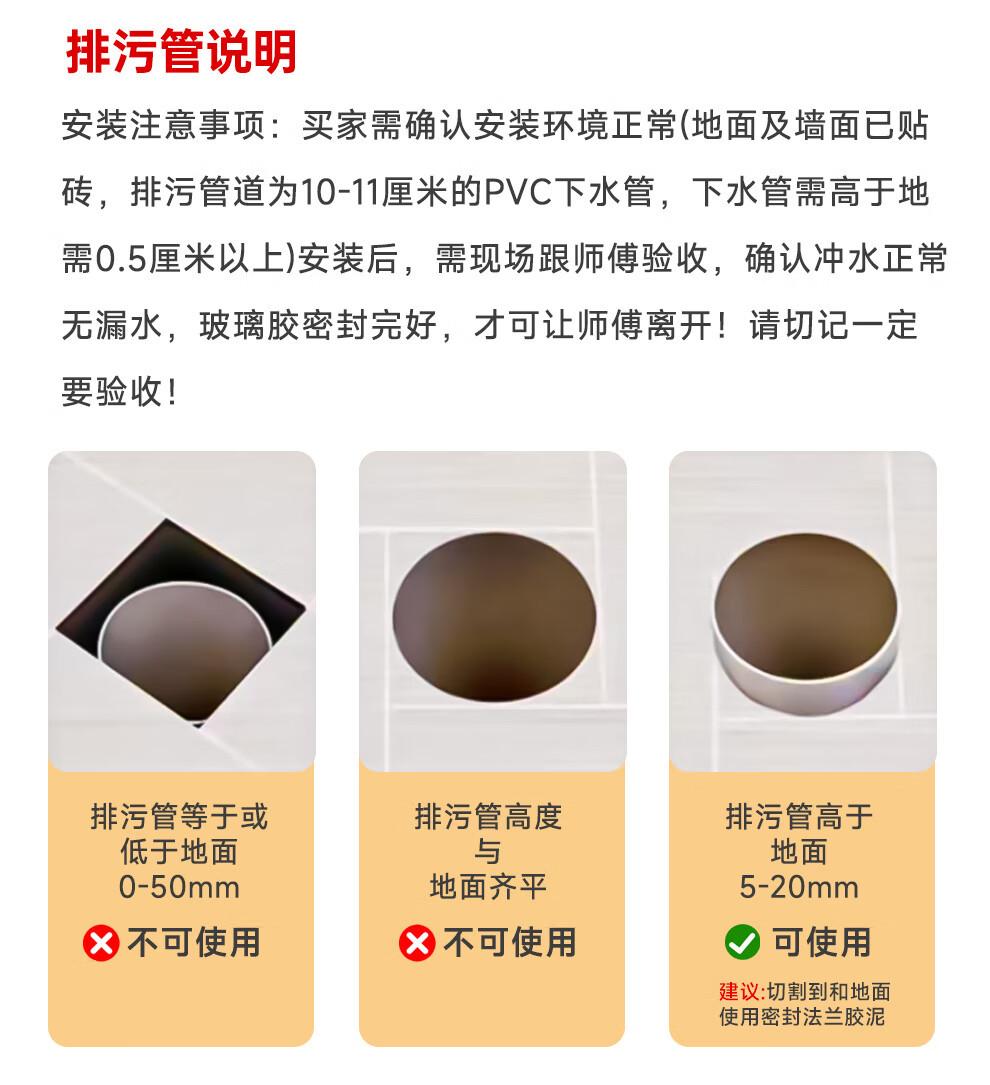 排污管说明

安装注意事项：买家需确认安装环境正常(地面及墙面已贴砖，排污管道为10-11厘米的PVC下水管，下水管需高于地需0.5厘米以上)安装后，需现场跟师傅验收，确认冲水正常无漏水，玻璃胶密封完好，才可让师傅离开！请切记一定要验收！

排污管等于或低于地面 0-50mm
不可使用

排污管高度与地面齐平
不可使用

排污管高于地面 5-20mm
可使用
建议:切割到和地面使用密封法兰胶泥