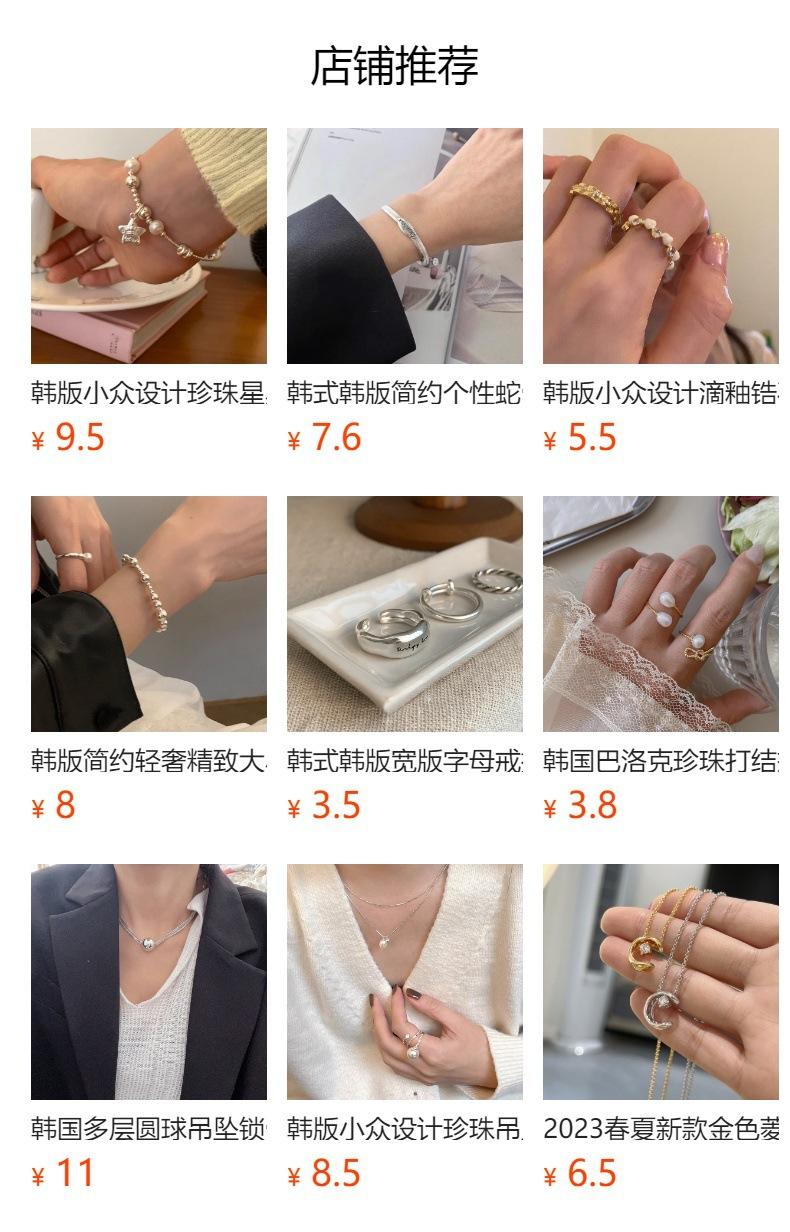 店铺推荐

韩版小众设计珍珠星

¥ 9.5

韩式韩版简约个性蛇

¥ 7.6

韩版小众设计滴釉锆

¥ 5.5

韩版简约轻奢精致大

¥ 8

韩式韩版宽版字母戒

¥ 3.5

韩国巴洛克珍珠打结

¥ 3.8

韩国多层圆球吊坠锁

¥ 11

韩版小众设计珍珠吊

¥ 8.5

2023春夏新款金色菱

¥ 6.5