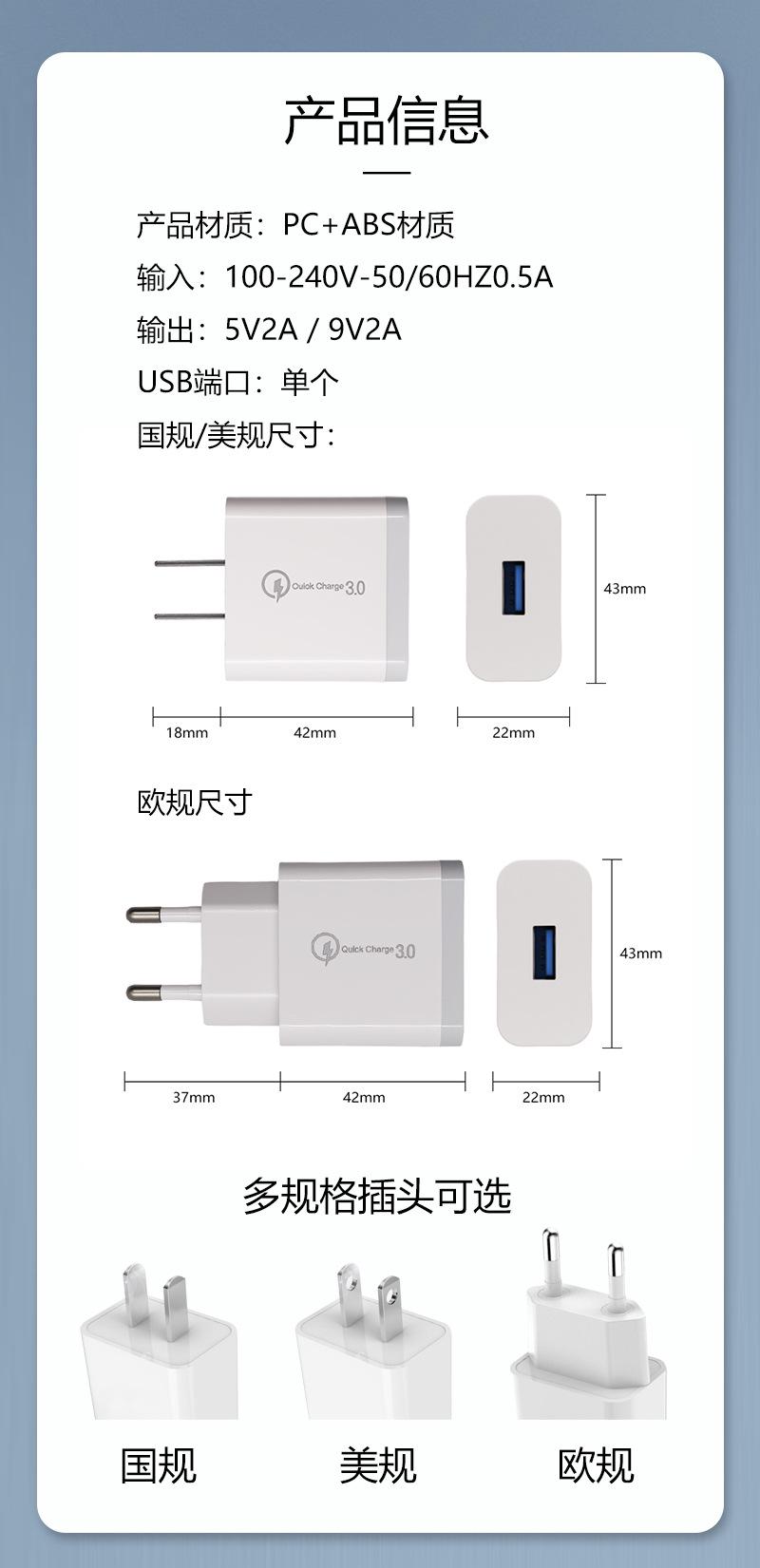 产品信息

产品材质：PC+ABS材质
输入：100-240V-50/60HZ0.5A
输出：5V2A / 9V2A
USB端口：单个
国规/美规尺寸：

Quick Charge 3.0

43mm

18mm 42mm 22mm

欧规尺寸

Quick Charge 3.0

43mm

37mm 42mm 22mm

多规格插头可选

国规 美规 欧规