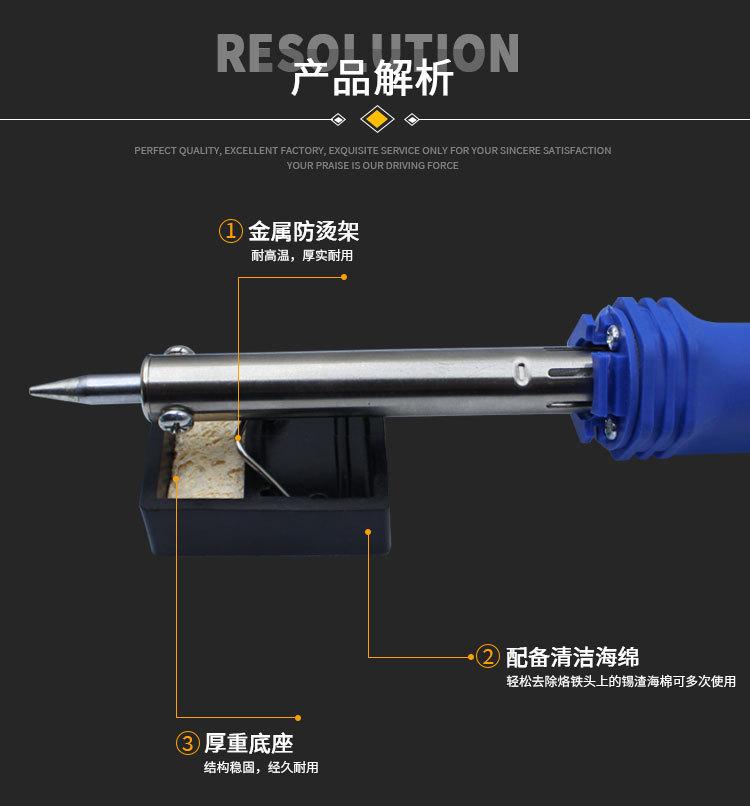 RESOLUTION
产品解析

PERFECT QUALITY, EXCELLENT FACTORY, EXQUISITE SERVICE ONLY FOR YOUR SINCERE SATISFACTION
YOUR PRAISE IS OUR DRIVING FORCE

① 金属防烫架
耐高温，厚实耐用

② 配备清洁海绵
轻松去除烙铁头上的锡渣海棉可多次使用

③ 厚重底座
结构稳固，经久耐用