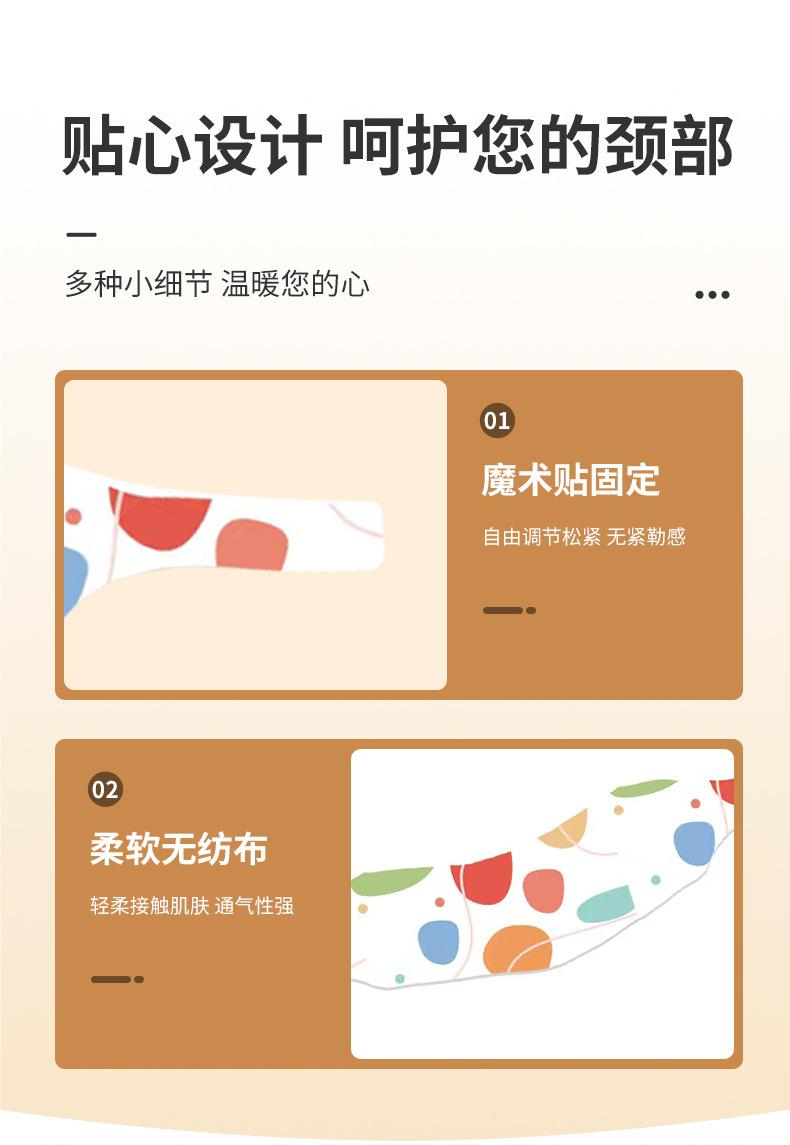 贴心设计 呵护您的颈部

多种小细节 温暖您的心

01

魔术贴固定

自由调节松紧 无紧勒感

02

柔软无纺布

轻柔接触肌肤 通气性强