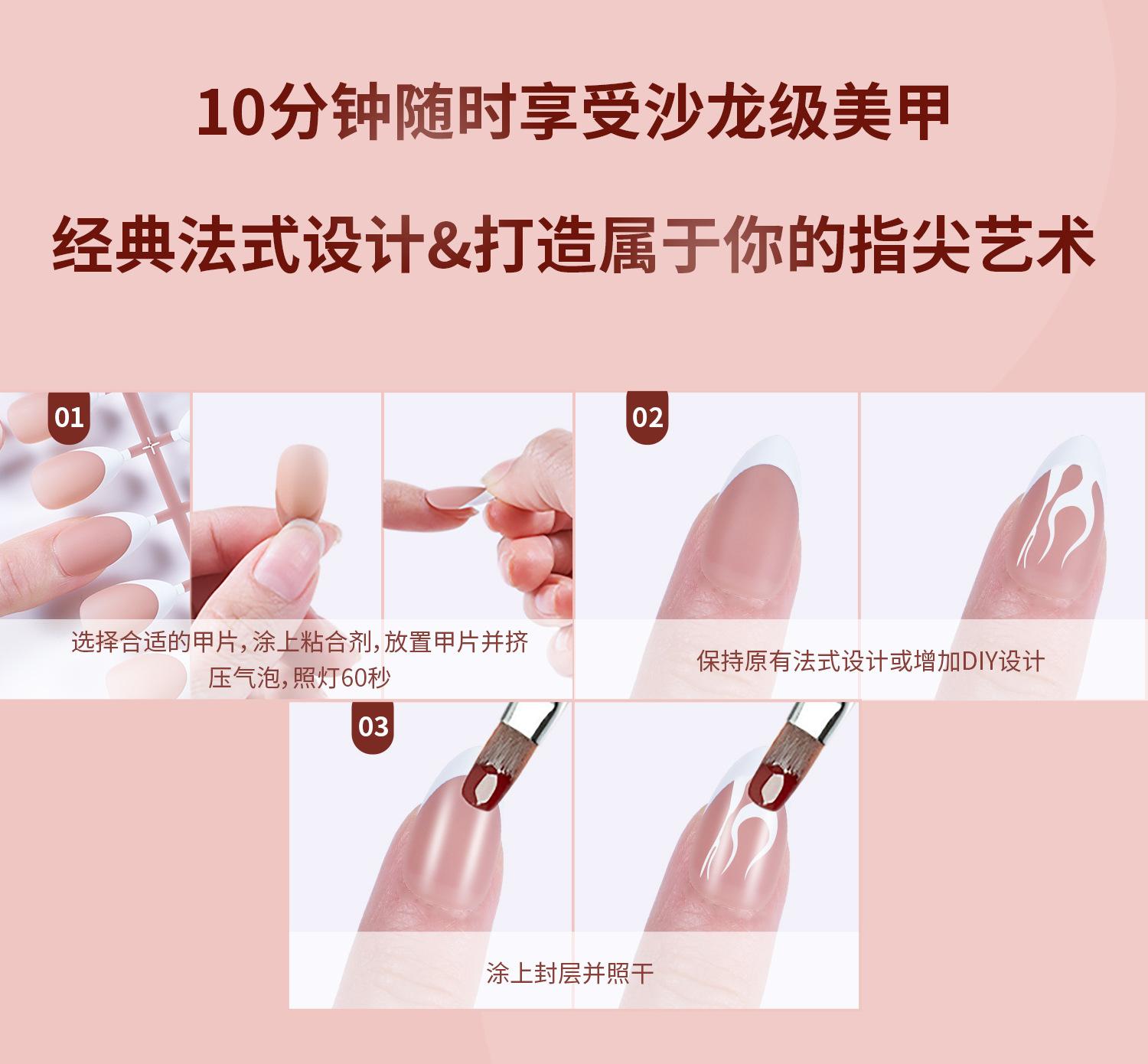 10分钟随时享受沙龙级美甲

经典法式设计&打造属于你的指尖艺术

01

选择合适的甲片，涂上粘合剂，放置甲片并挤压气泡，照灯60秒

02

保持原有法式设计或增加DIY设计

03

涂上封层并照干