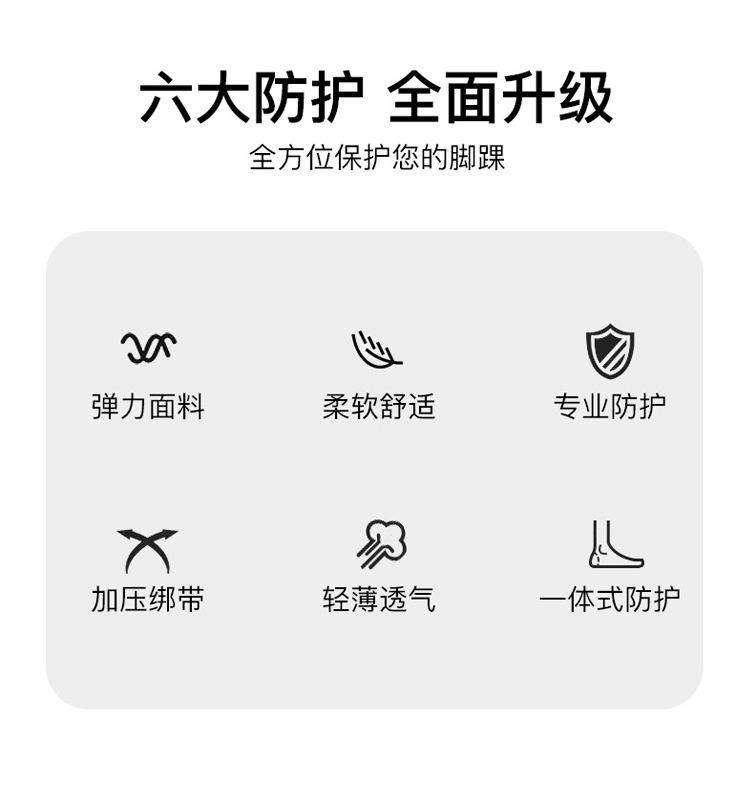 六大防护 全面升级

全方位保护您的脚踝

弹力面料

柔软舒适

专业防护

加压绑带

轻薄透气

一体式防护