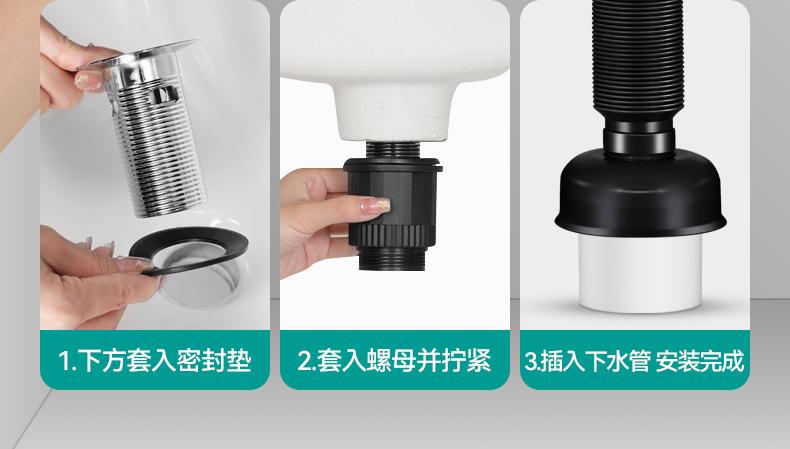 1.下方套入密封垫

2.套入螺母并拧紧

3.插入下水管 安装完成