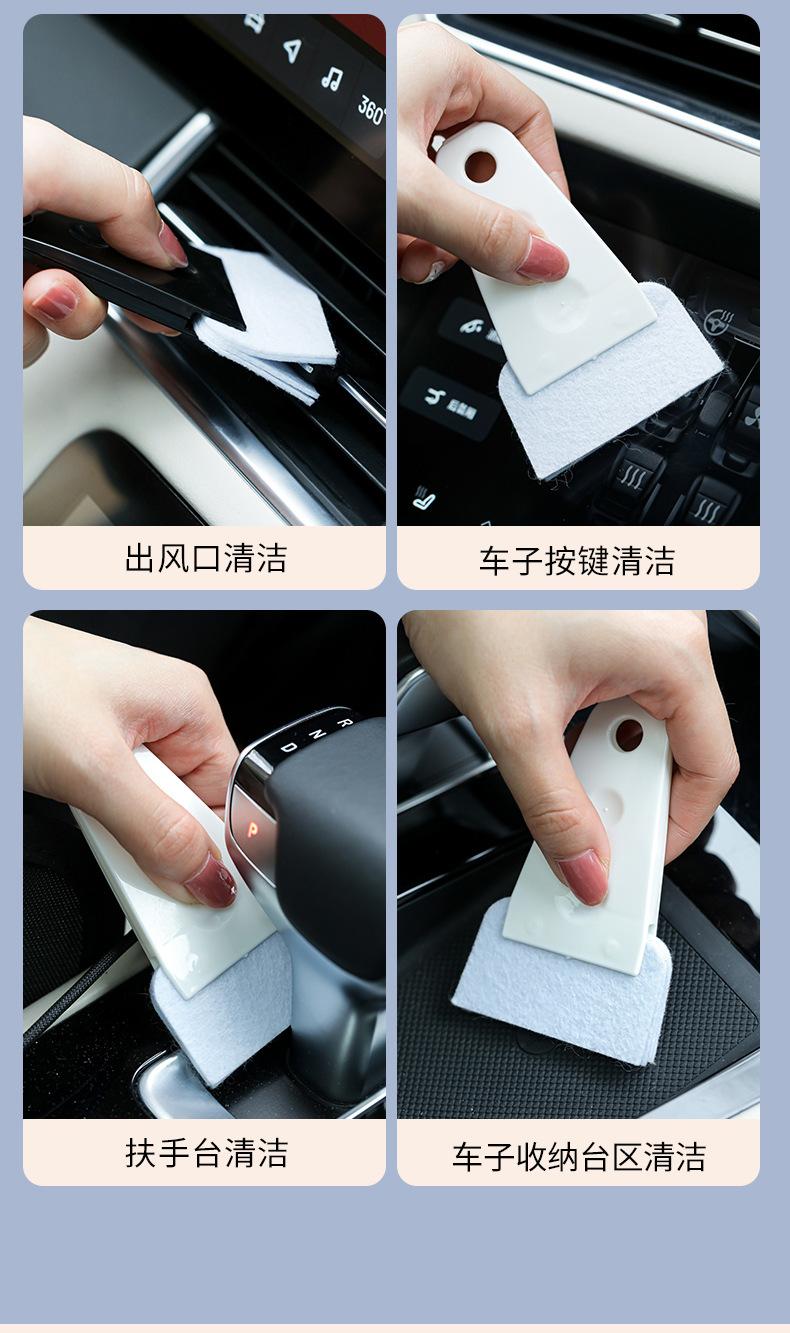 360°

出风口清洁

车子按键清洁

R
N
D
P

扶手台清洁

车子收纳台区清洁