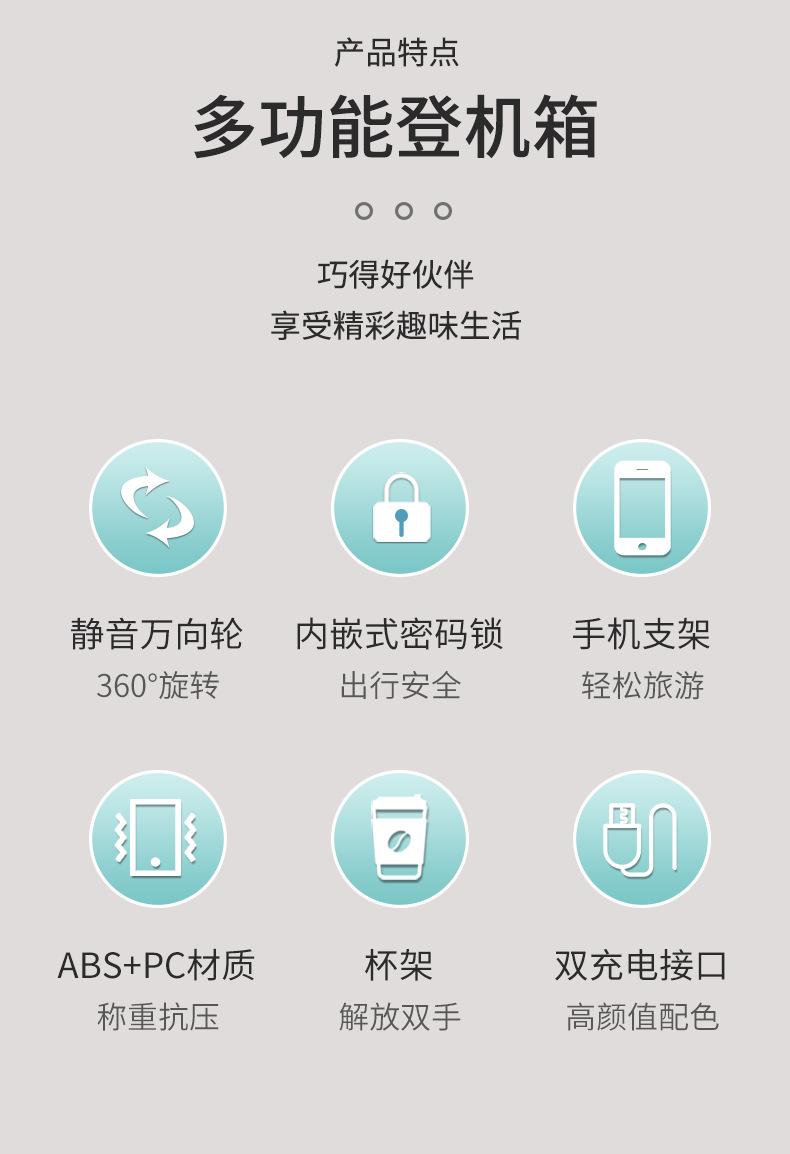 产品特点

多功能登机箱

巧得好伙伴
享受精彩趣味生活

静音万向轮
360°旋转

内嵌式密码锁
出行安全

手机支架
轻松旅游

ABS+PC材质
称重抗压

杯架
解放双手

双充电接口
高颜值配色