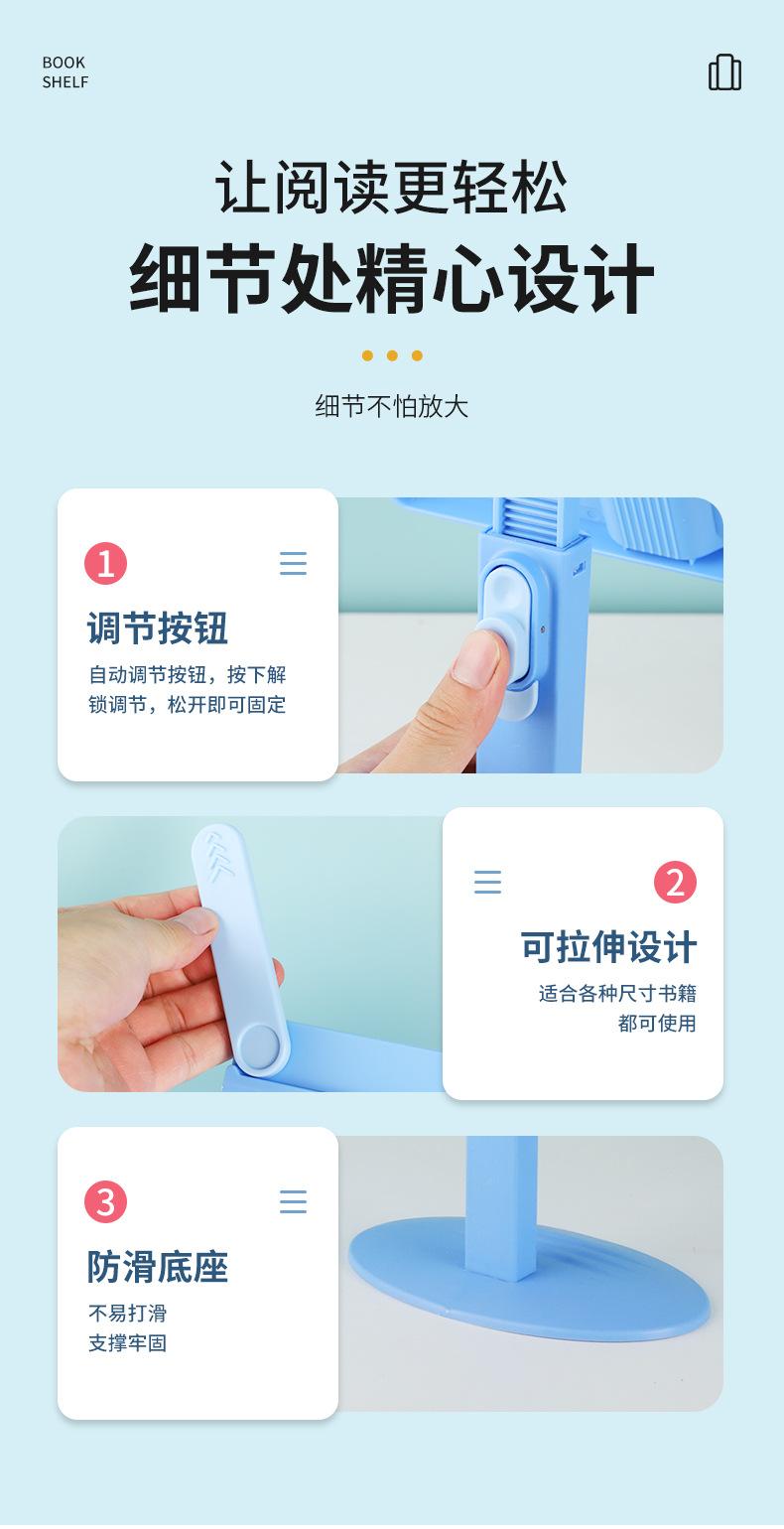 BOOK
SHELF

让阅读更轻松

细节处精心设计

细节不怕放大

1

调节按钮

自动调节按钮，按下解锁调节，松开即可固定

2

可拉伸设计

适合各种尺寸书籍都可使用

3

防滑底座

不易打滑
支撑牢固