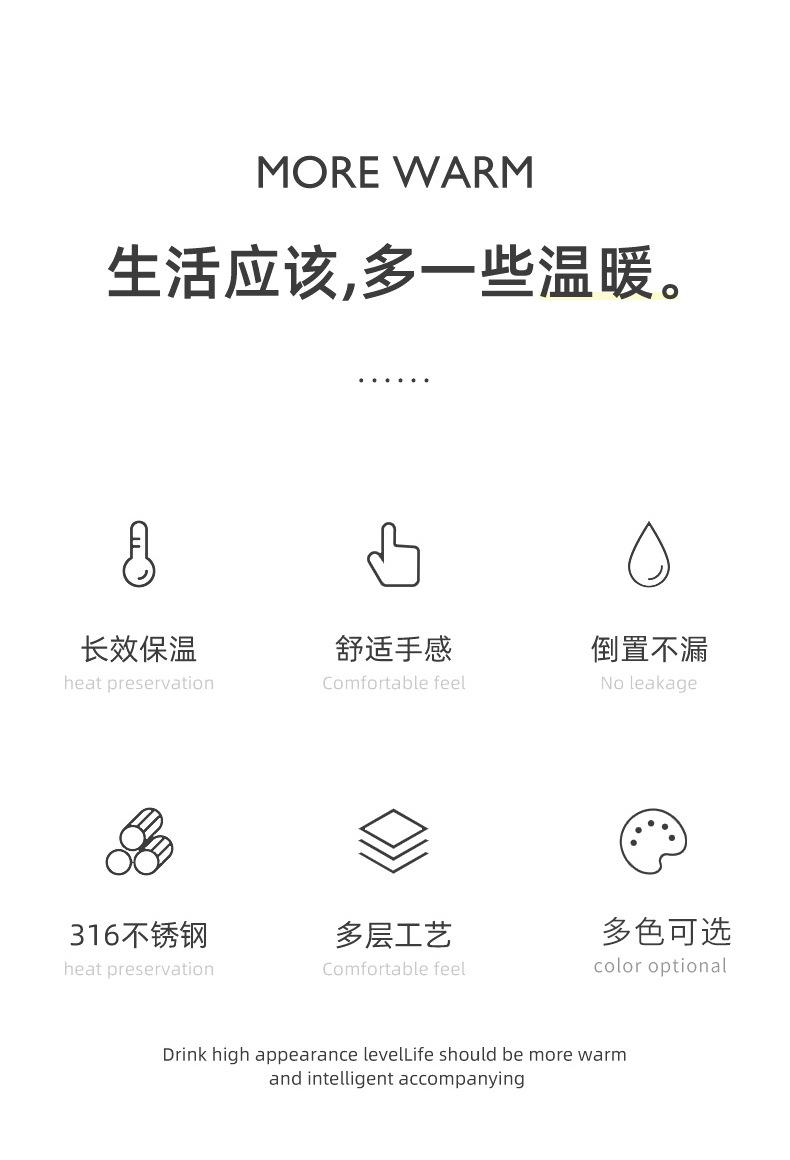 MORE WARM

生活应该,多一些温暖。

......

长效保温
heat preservation

舒适手感
Comfortable feel

倒置不漏
No leakage

316不锈钢
heat preservation

多层工艺
Comfortable feel

多色可选
color optional

Drink high appearance levelLife should be more warm and intelligent accompanying