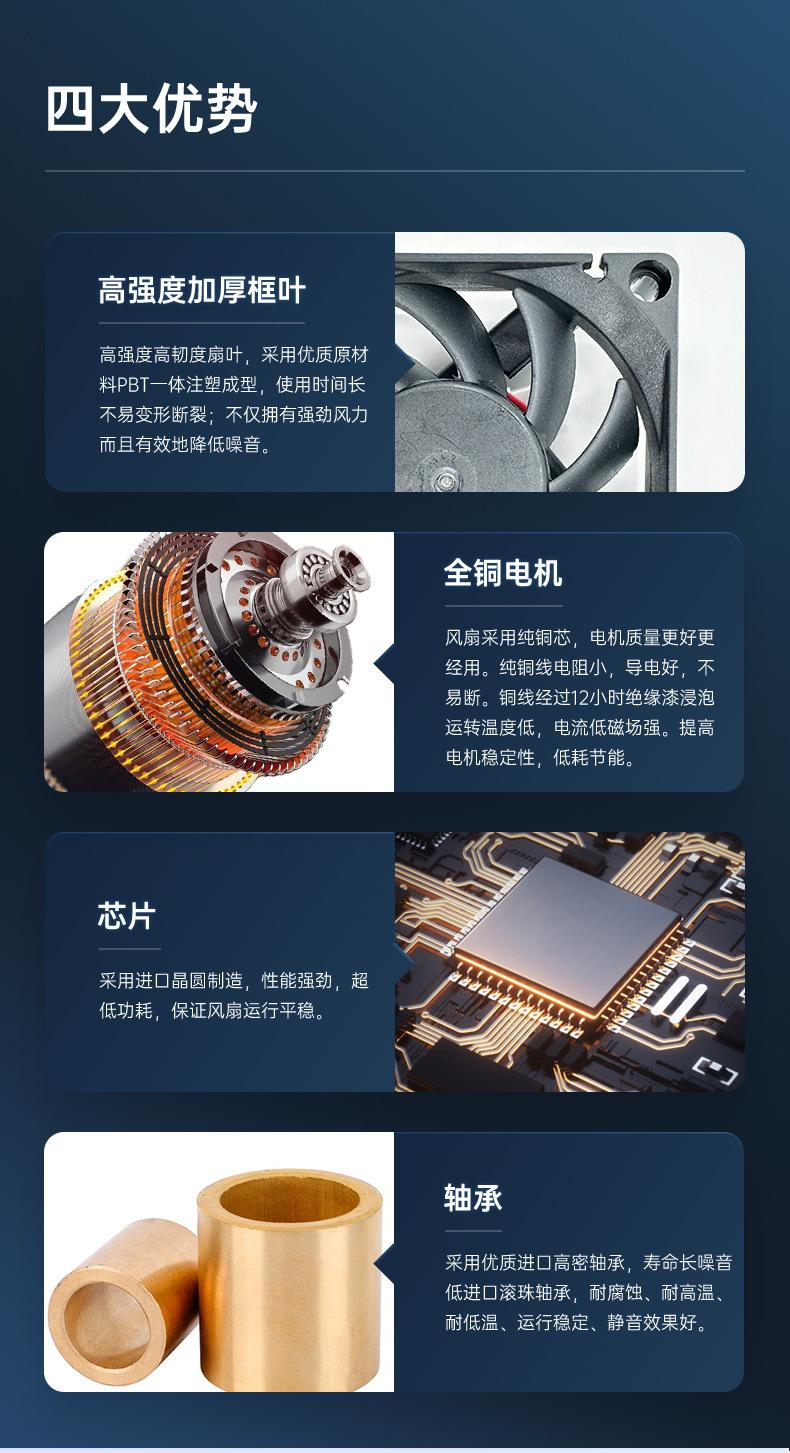 四大优势

高强度加厚框叶

高强度高韧度扇叶，采用优质原材料PBT一体注塑成型，使用时间长不易变形断裂；不仅拥有强劲风力而且有效地降低噪音。

全铜电机

风扇采用纯铜芯，电机质量更好更经用。纯铜线电阻小，导电好，不易断。铜线经过12小时绝缘漆浸泡运转温度低，电流低磁场强。提高电机稳定性，低耗节能。

芯片

采用进口晶圆制造，性能强劲，超低功耗，保证风扇运行平稳。

轴承

采用优质进口高密轴承，寿命长噪音低进口滚珠轴承，耐腐蚀、耐高温、耐低温、运行稳定、静音效果好。