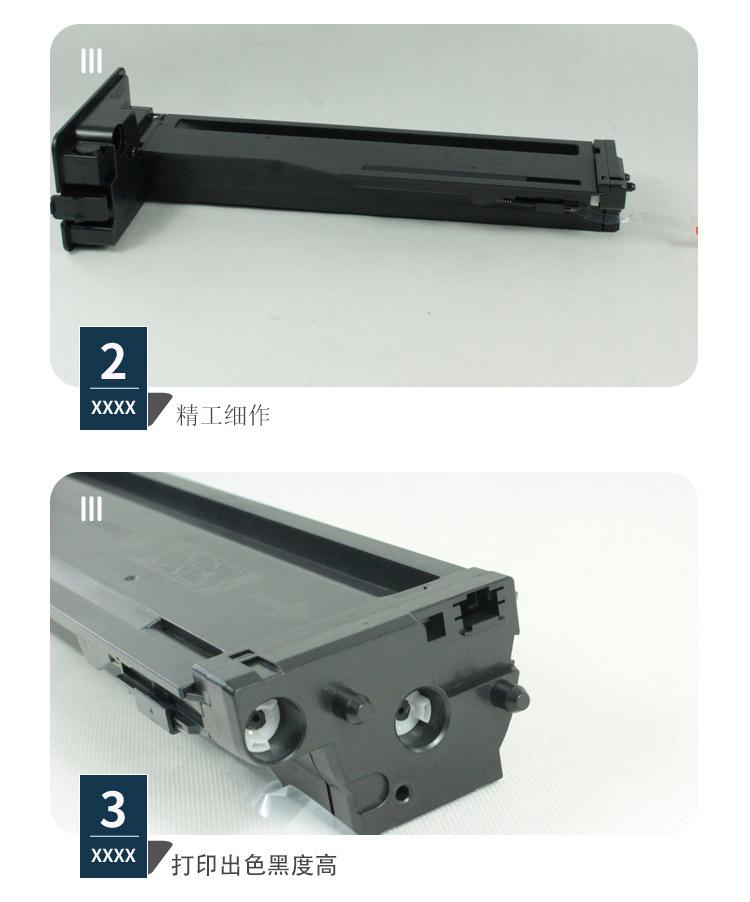 2
XXXX
精工细作

3
XXXX
打印出色黑度高