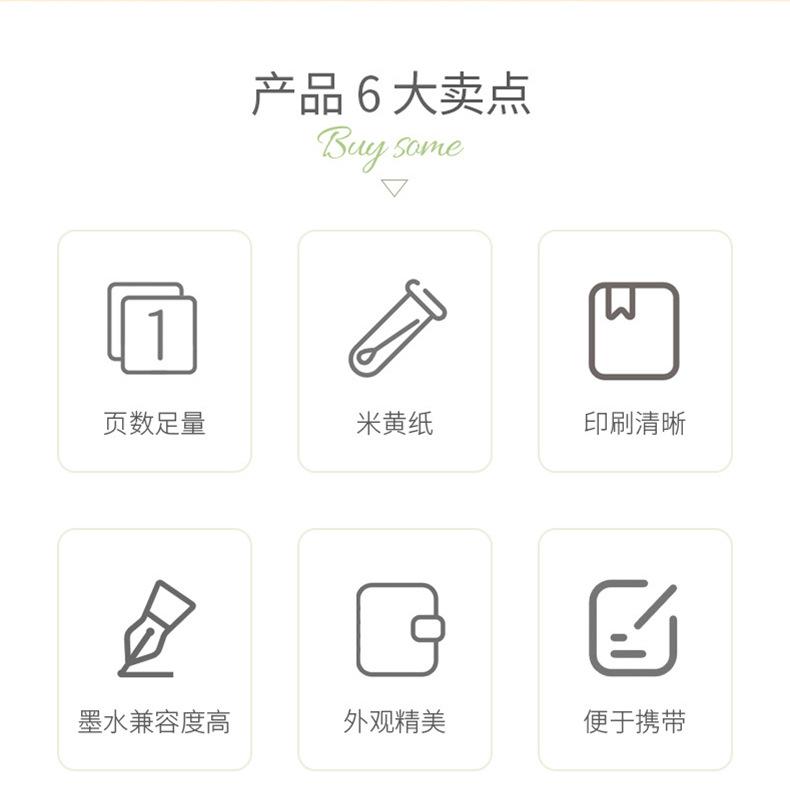 产品6大卖点

Buy some

1

页数足量

米黄纸

印刷清晰

墨水兼容度高

外观精美

便于携带