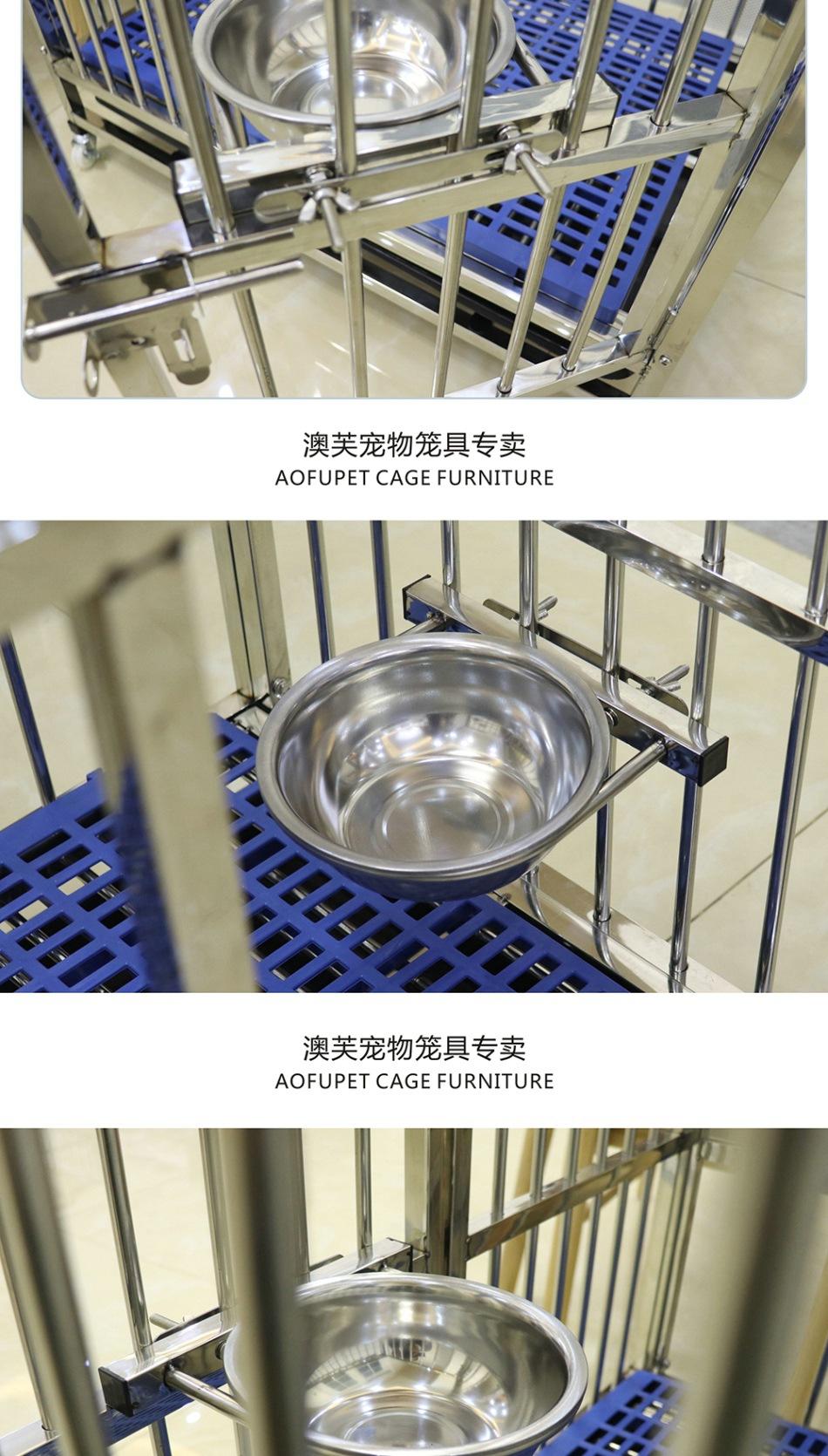 澳芙宠物笼具专卖
AOFUPET CAGE FURNITURE

澳芙宠物笼具专卖
AOFUPET CAGE FURNITURE