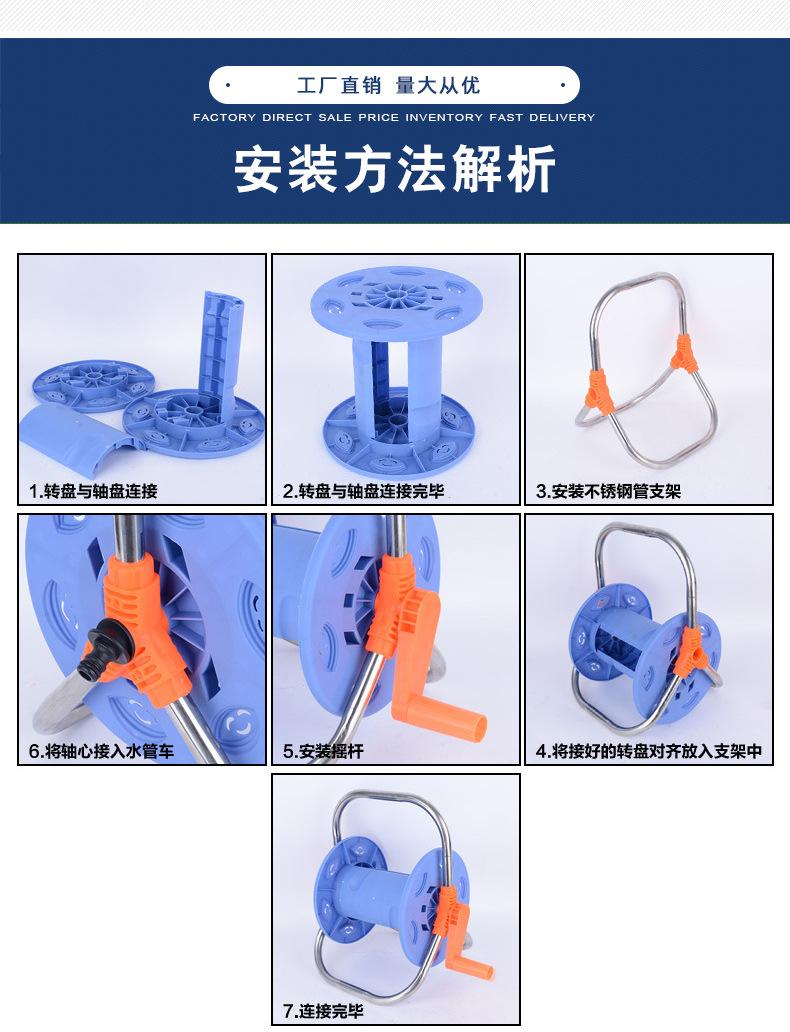 工厂直销 量大从优

FACTORY DIRECT SALE PRICE INVENTORY FAST DELIVERY

安装方法解析

1.转盘与轴盘连接

2.转盘与轴盘连接完毕

3.安装不锈钢管支架

6.将轴心接入水管车

5.安装摇杆

4.将接好的转盘对齐放入支架中

7.连接完毕