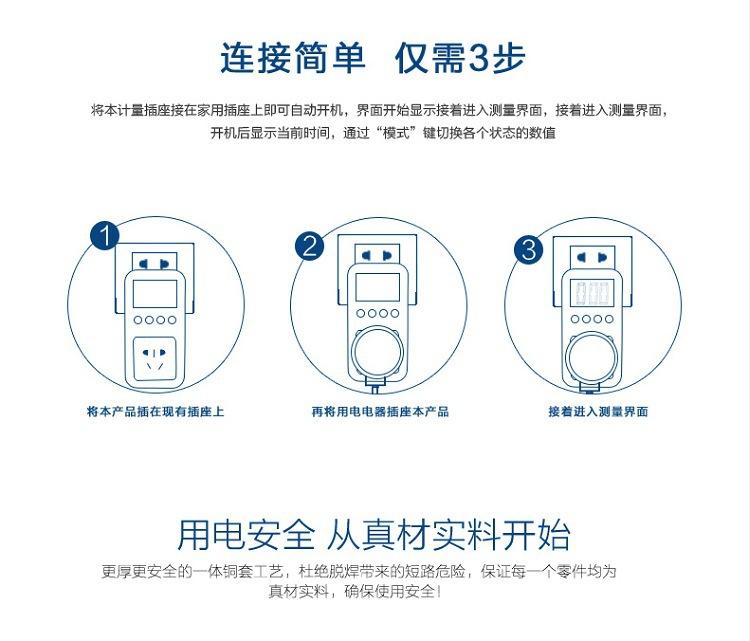 连接简单 仅需3步

将本计量插座接在家用插座上即可自动开机，界面开始显示接着进入测量界面，接着进入测量界面，开机后显示当前时间，通过“模式”键切换各个状态的数值

1

将本产品插在现有插座上

2

再将用电电器插座本产品

3

接着进入测量界面

用电安全 从真材实料开始

更厚更安全的一体铜套工艺，杜绝脱焊带来的短路危险，保证每一个零件均为真材实料，确保使用安全！