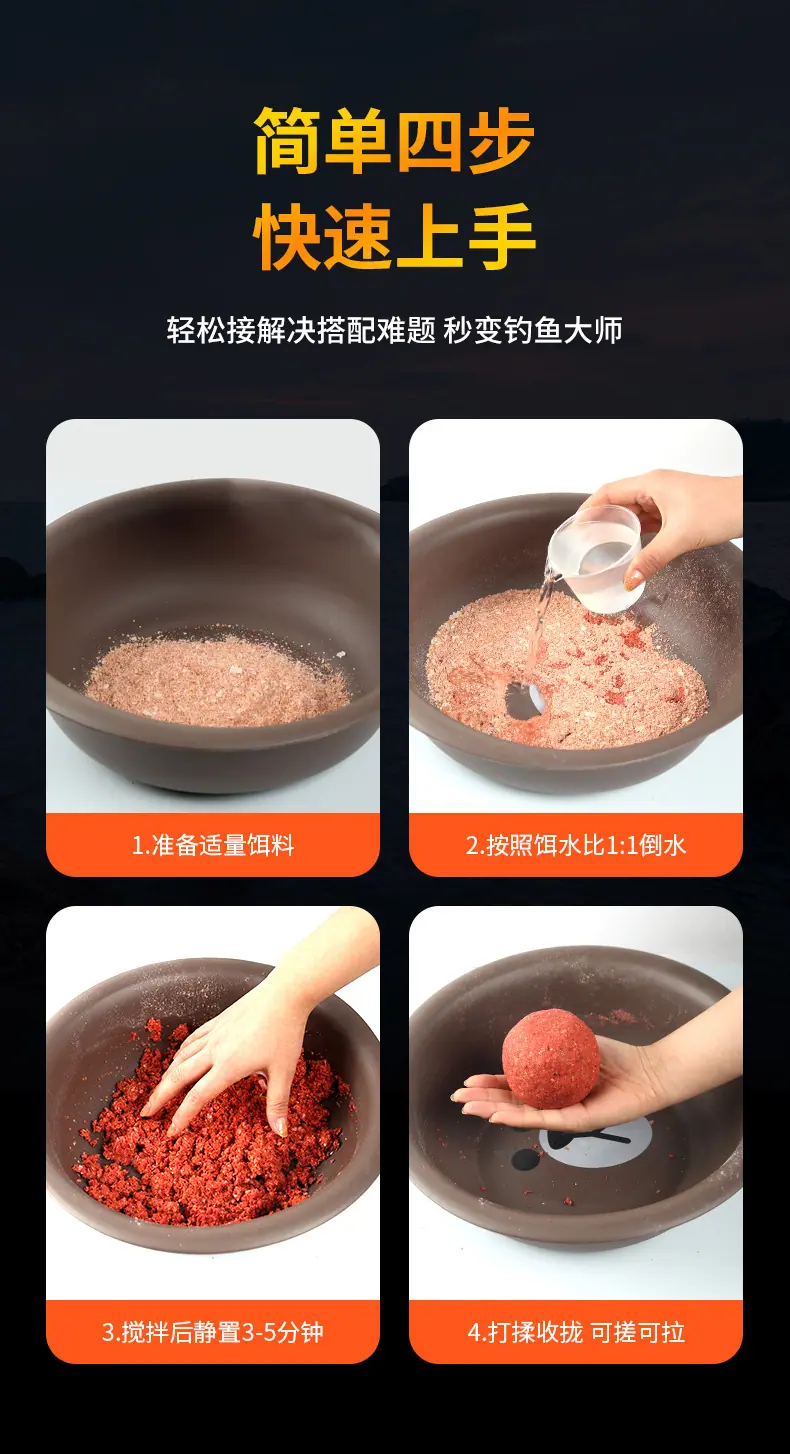 简单四步
快速上手

轻松接解决搭配难题 秒变钓鱼大师

1.准备适量饵料

2.按照饵水比1:1倒水

3.搅拌后静置3-5分钟

4.打揉收拢 可搓可拉