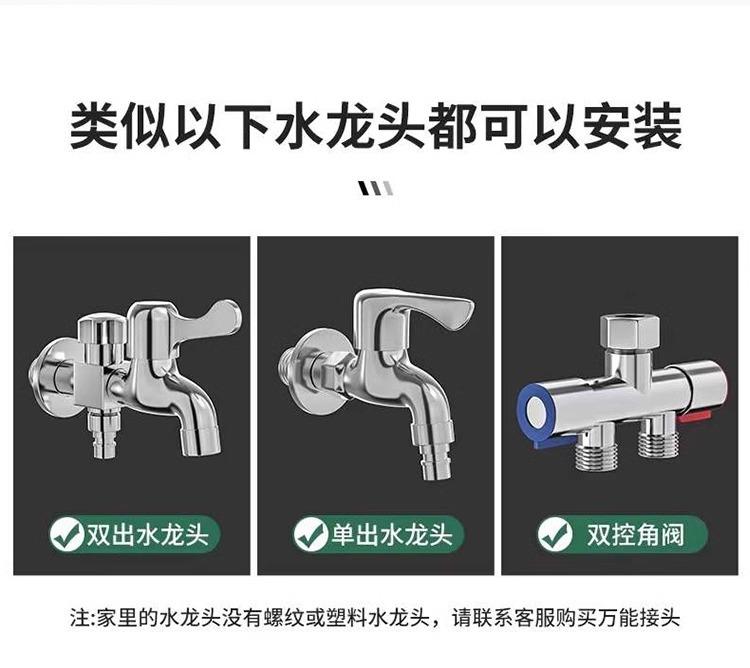 类似以下水龙头都可以安装

双出水龙头

单出水龙头

双控角阀

注:家里的水龙头没有螺纹或塑料水龙头，请联系客服购买万能接头