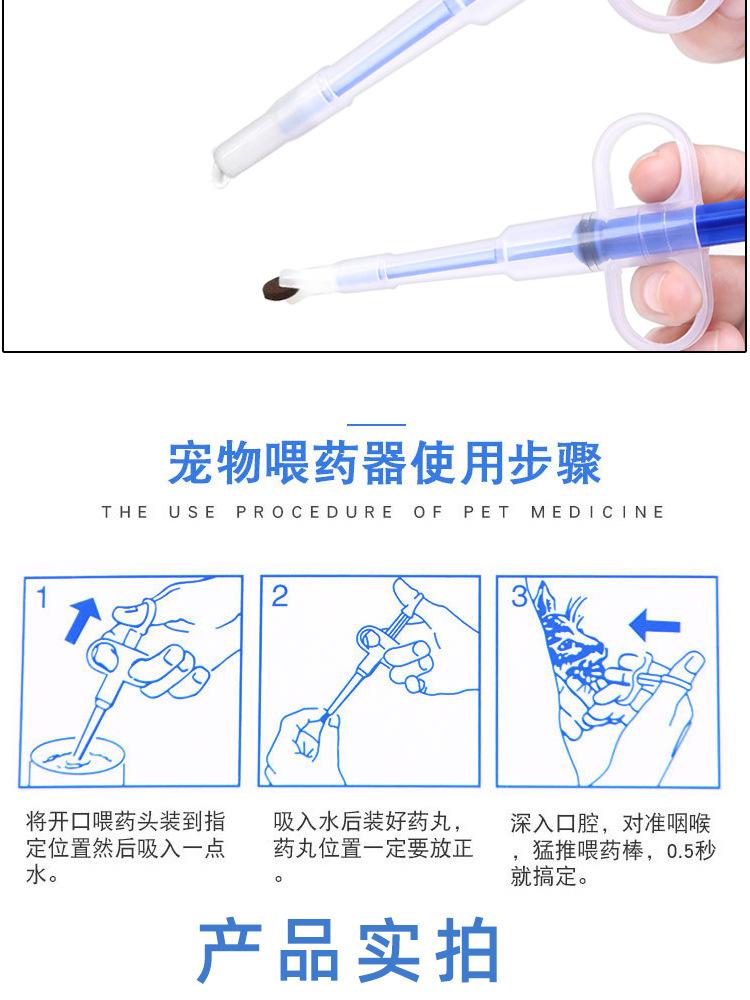 宠物喂药器使用步骤

THE USE PROCEDURE OF PET MEDICINE

1

2

3

将开口喂药头装到指定位置然后吸入一点水。

吸入水后装好药丸，药丸位置一定要放正。

深入口腔，对准咽喉，猛推喂药棒，0.5秒就搞定。

产品实拍