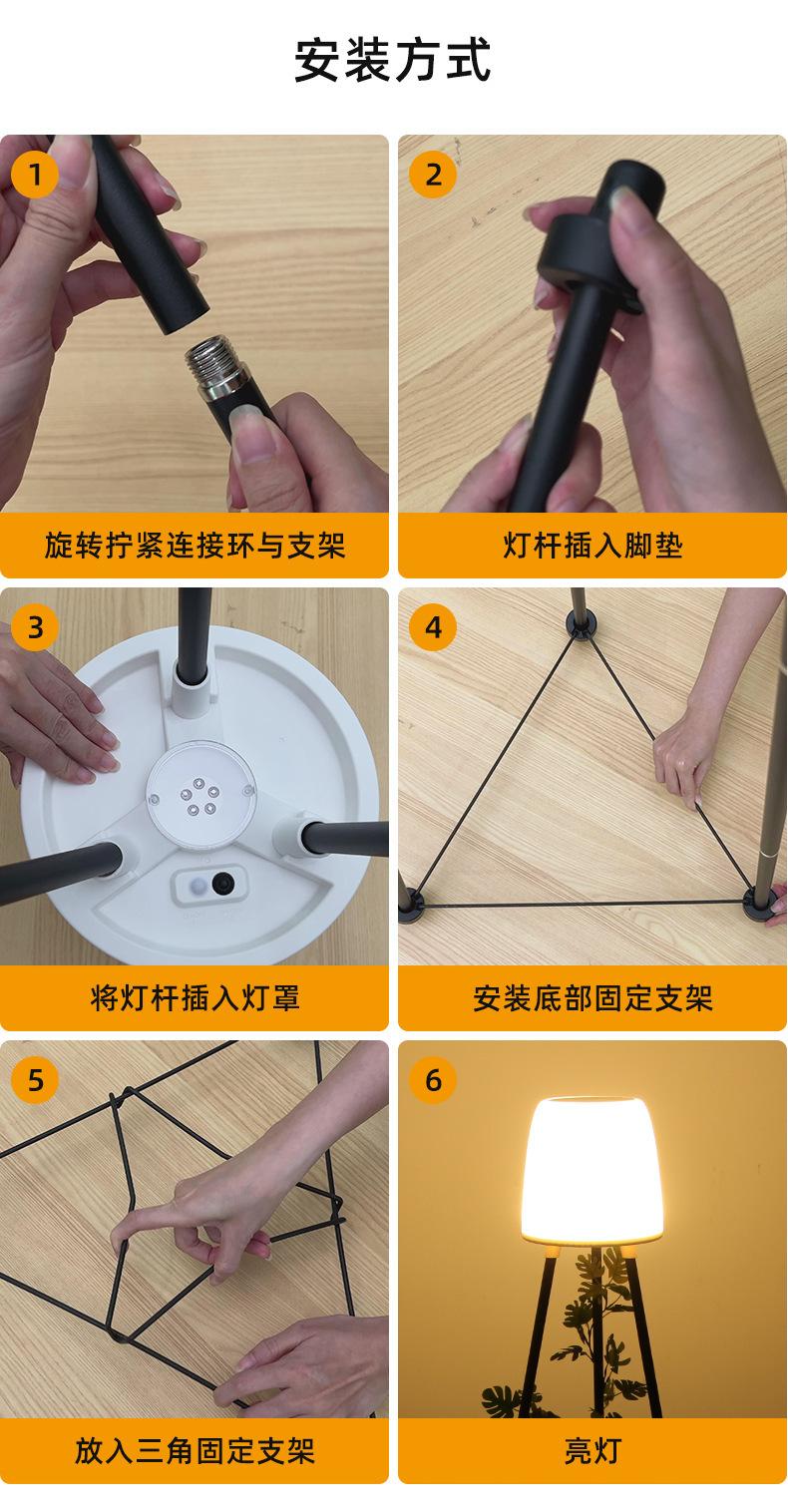 安装方式

1
旋转拧紧连接环与支架

2
灯杆插入脚垫

3
将灯杆插入灯罩

4
安装底部固定支架

5
放入三角固定支架

6
亮灯