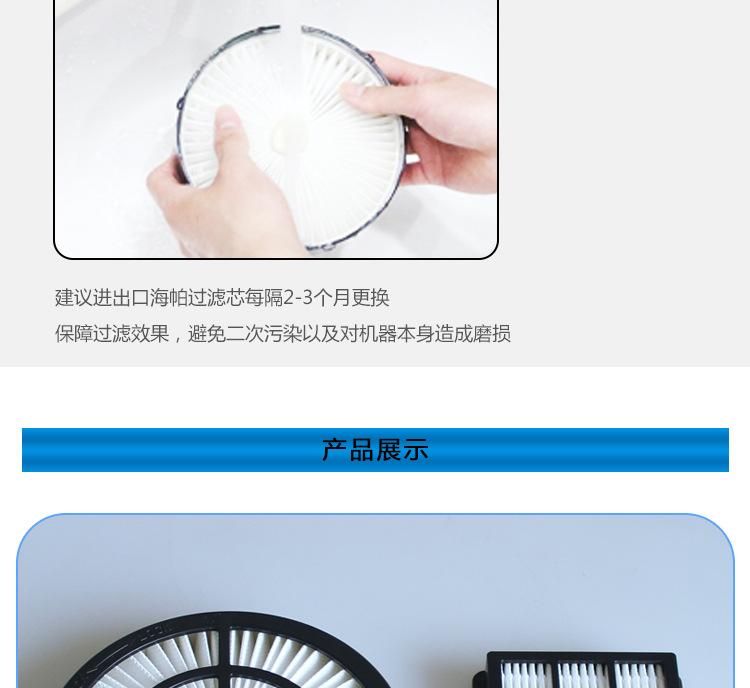 建议进出口海帕过滤芯每隔2-3个月更换
保障过滤效果，避免二次污染以及对机器本身造成磨损

产品展示