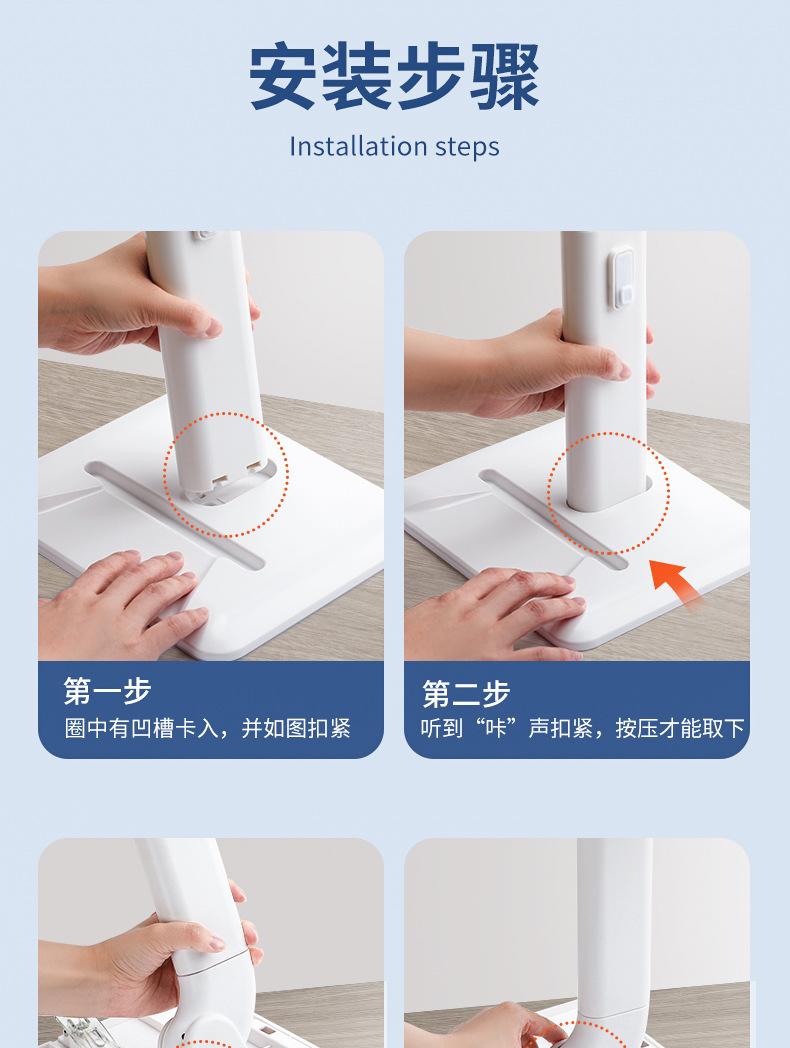 安装步骤

Installation steps

第一步

圈中有凹槽卡入，并如图扣紧

第二步

听到“咔”声扣紧，按压才能取下