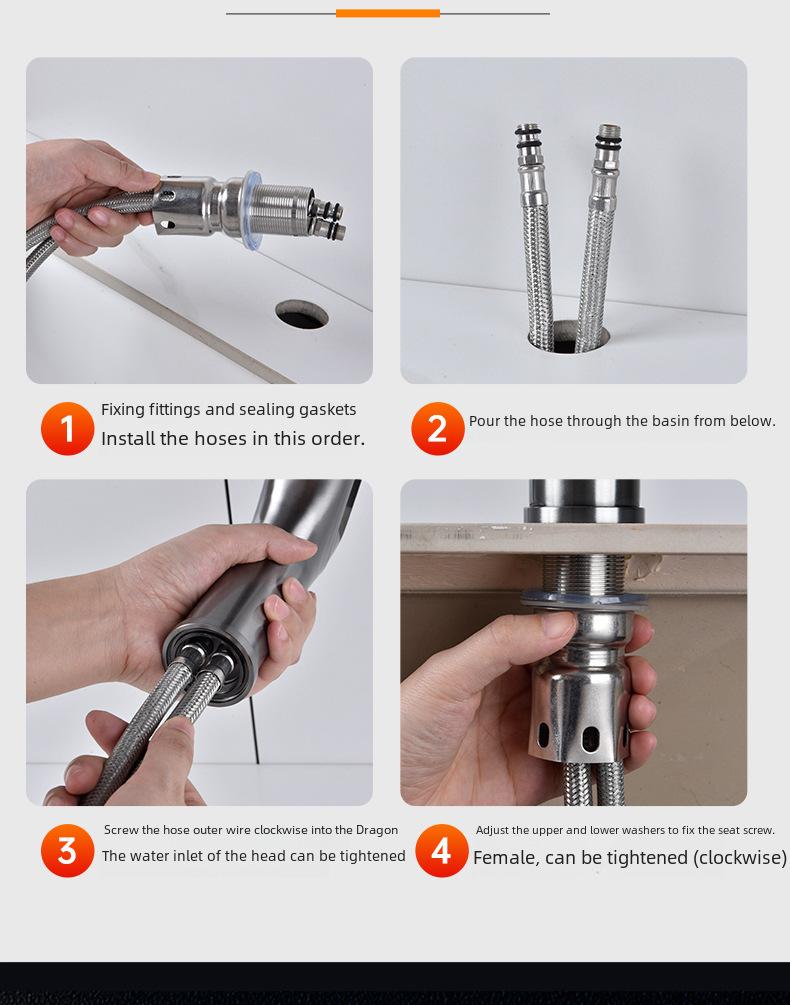 1
Fixing fittings and sealing gaskets
Install the hoses in this order.

2
Pour the hose through the basin from below.

3
Screw the hose outer wire clockwise into the Dragon
The water inlet of the head can be tightened

4
Adjust the upper and lower washers to fix the seat screw.
Female, can be tightened (clockwise)