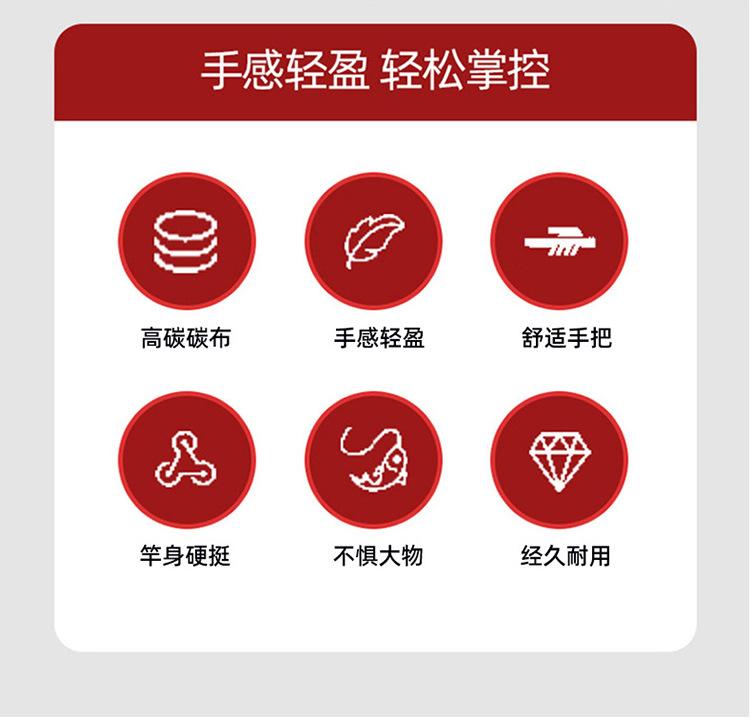 手感轻盈 轻松掌控

高碳碳布

手感轻盈

舒适手把

竿身硬挺

不惧大物

经久耐用