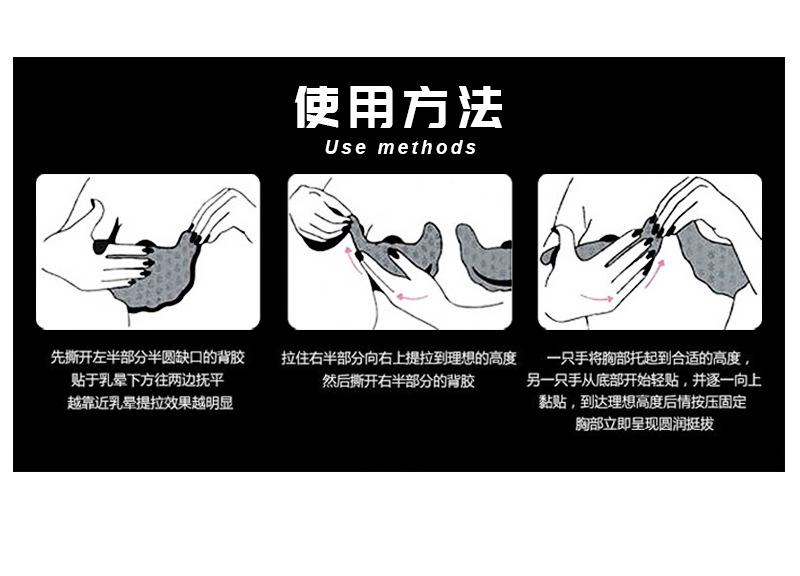 使用方法

Use methods

先撕开左半部分半圆缺口的背胶
贴于乳晕下方往两边抚平
越靠近乳晕提拉效果越明显

拉住右半部分向右上提拉到理想的高度
然后撕开右半部分的背胶

一只手将胸部托起到合适的高度，
另一只手从底部开始轻贴，并逐一向上
黏贴，到达理想高度后情按压固定
胸部立即呈现圆润挺拔