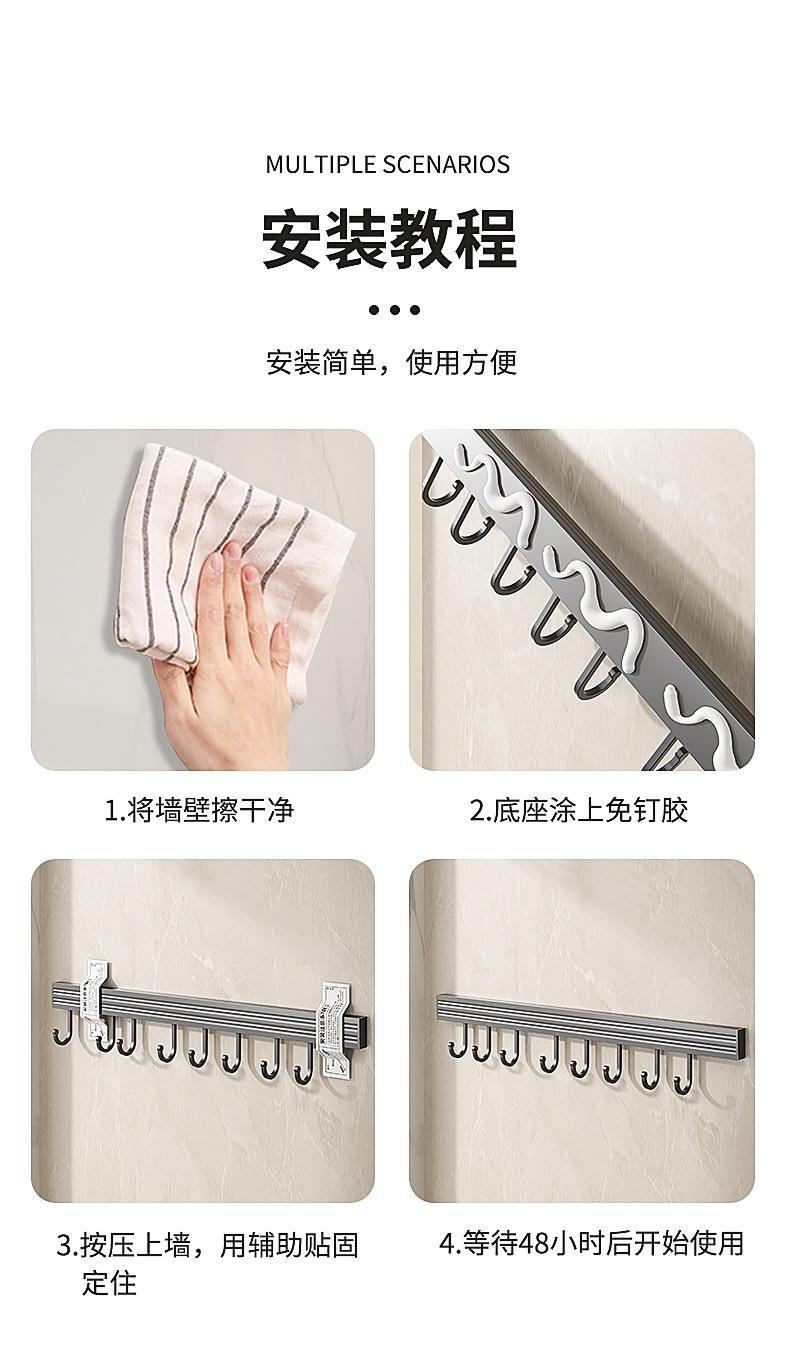 MULTIPLE SCENARIOS

安装教程

安装简单，使用方便

1.将墙壁擦干净

2.底座涂上免钉胶

3.按压上墙，用辅助贴固定住

4.等待48小时后开始使用