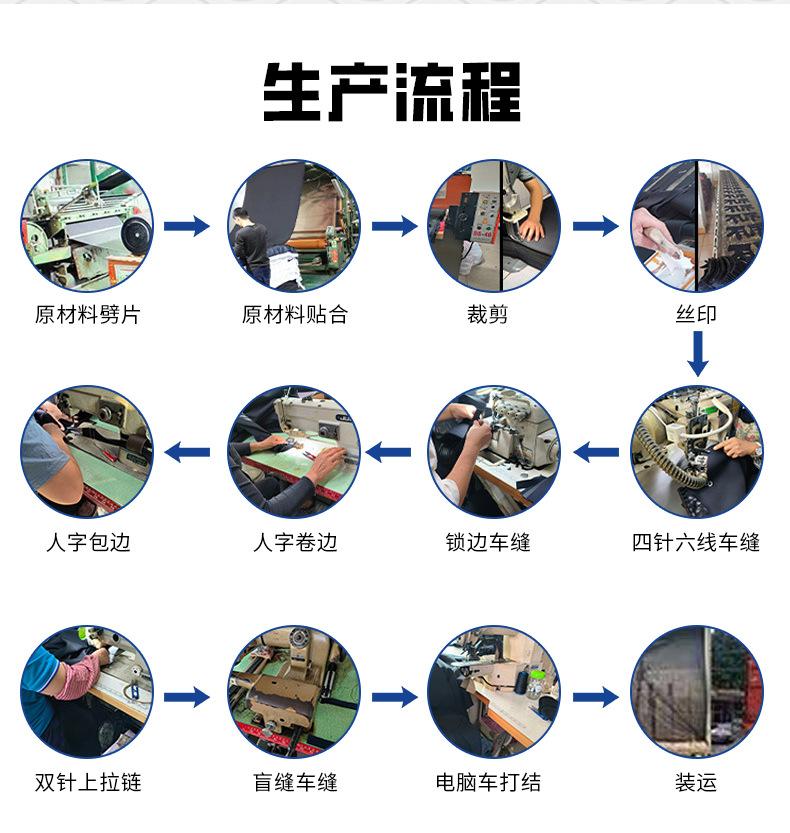 生产流程

原材料劈片

原材料贴合

裁剪

丝印

四针六线车缝

锁边车缝

人字卷边

人字包边

双针上拉链

盲缝车缝

电脑车打结

装运