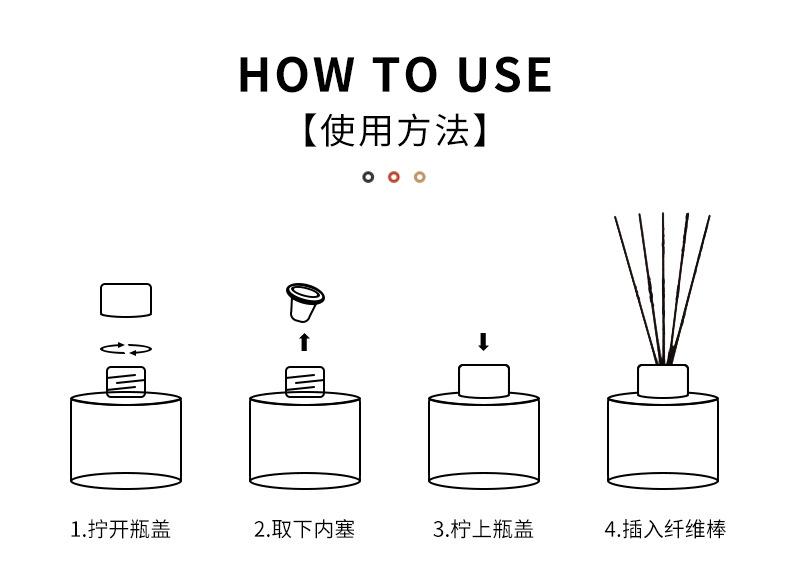 HOW TO USE

【使用方法】

1.拧开瓶盖

2.取下内塞

3.柠上瓶盖

4.插入纤维棒