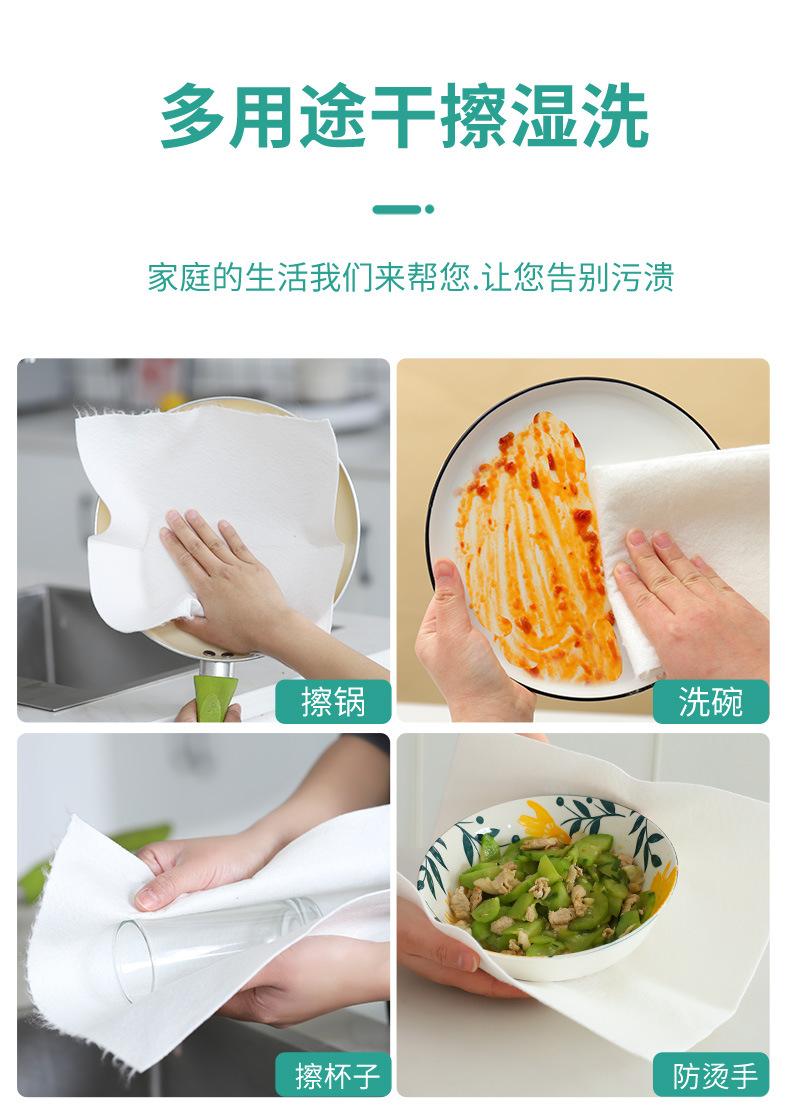 多用途干擦湿洗

家庭的生活我们来帮您.让您告别污渍

擦锅

洗碗

擦杯子

防烫手