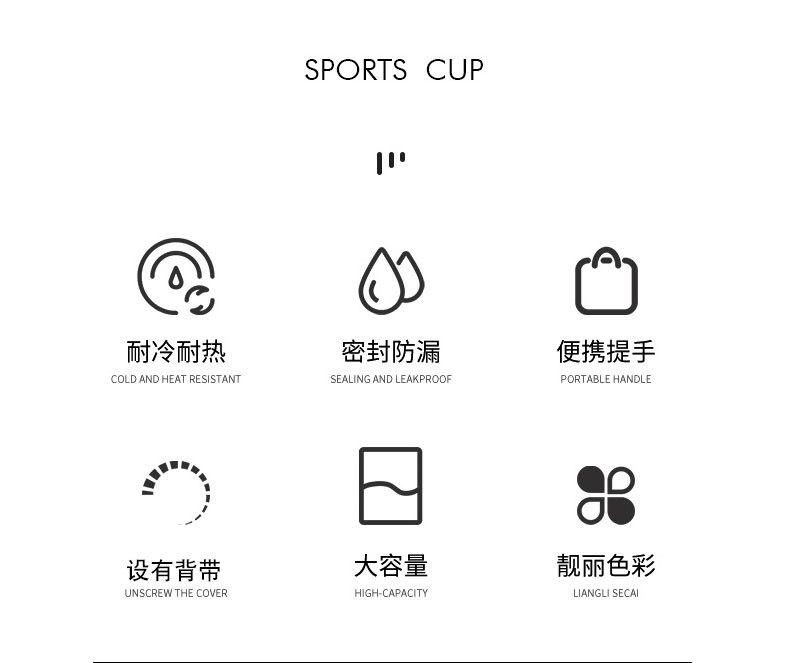 SPORTS CUP

耐冷耐热
COLD AND HEAT RESISTANT

密封防漏
SEALING AND LEAKPROOF

便携提手
PORTABLE HANDLE

设有背带
UNSCREW THE COVER

大容量
HIGH-CAPACITY

靓丽色彩
LIANGLI SECAI